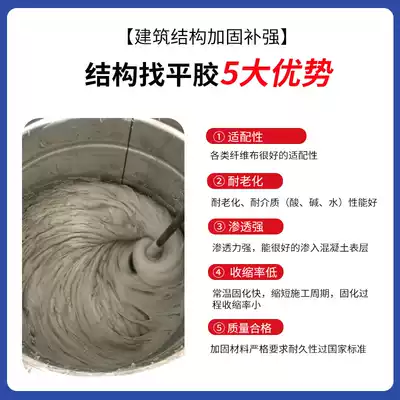 【建筑结构加固补强】

结构找平胶5大优势

① 适配性

各类纤维布很好的适配性

② 耐老化

耐老化、耐介质（酸、碱、水）性能好

③ 渗透强

渗透力强，能很好的渗入混凝土表层

④ 收缩率低

常温固化快，缩短施工周期，固化过程收缩率小

⑤ 质量合格

加固材料严格要求耐久性过国家标准