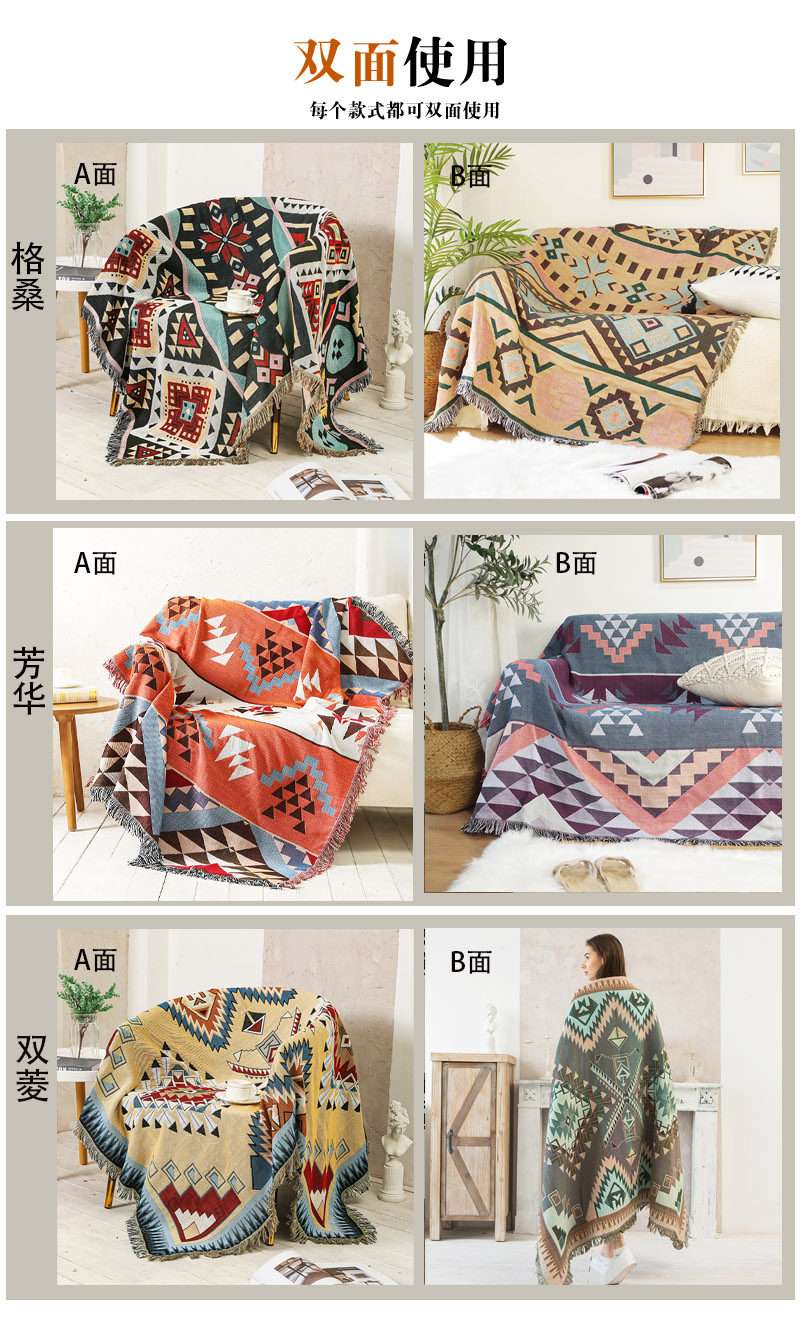 双面使用

每个款式都可双面使用

格桑

A面

B面

芳华

A面

B面

双菱

A面

B面