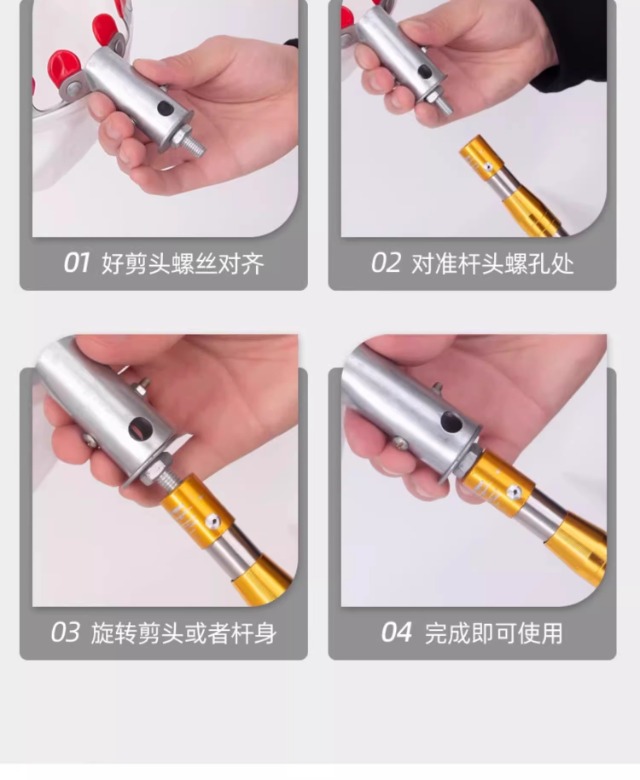 01 好剪头螺丝对齐

02 对准杆头螺孔处

03 旋转剪头或者杆身

04 完成即可使用