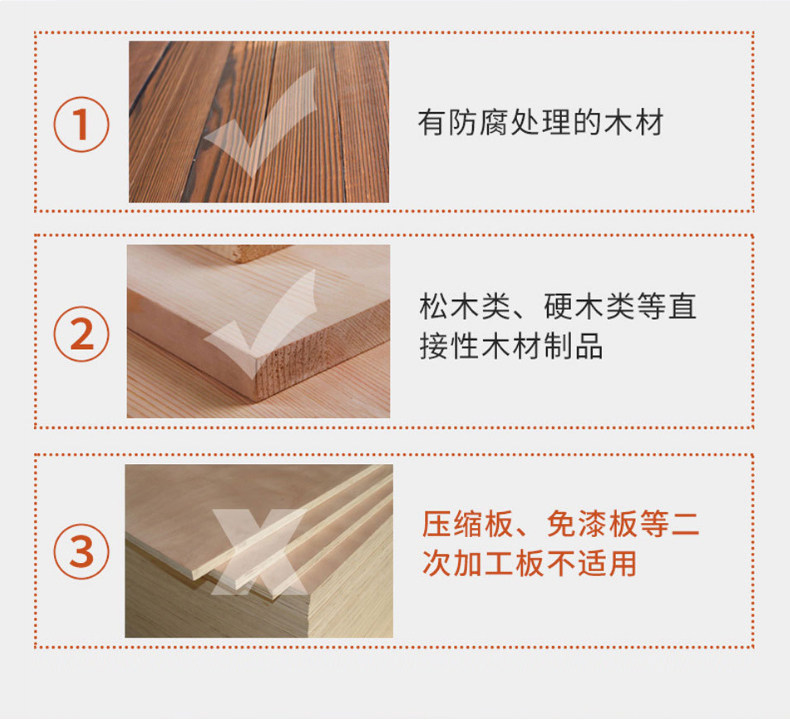 ①

有防腐处理的木材

②

松木类、硬木类等直接性木材制品

③

压缩板、免漆板等二次加工板不适用