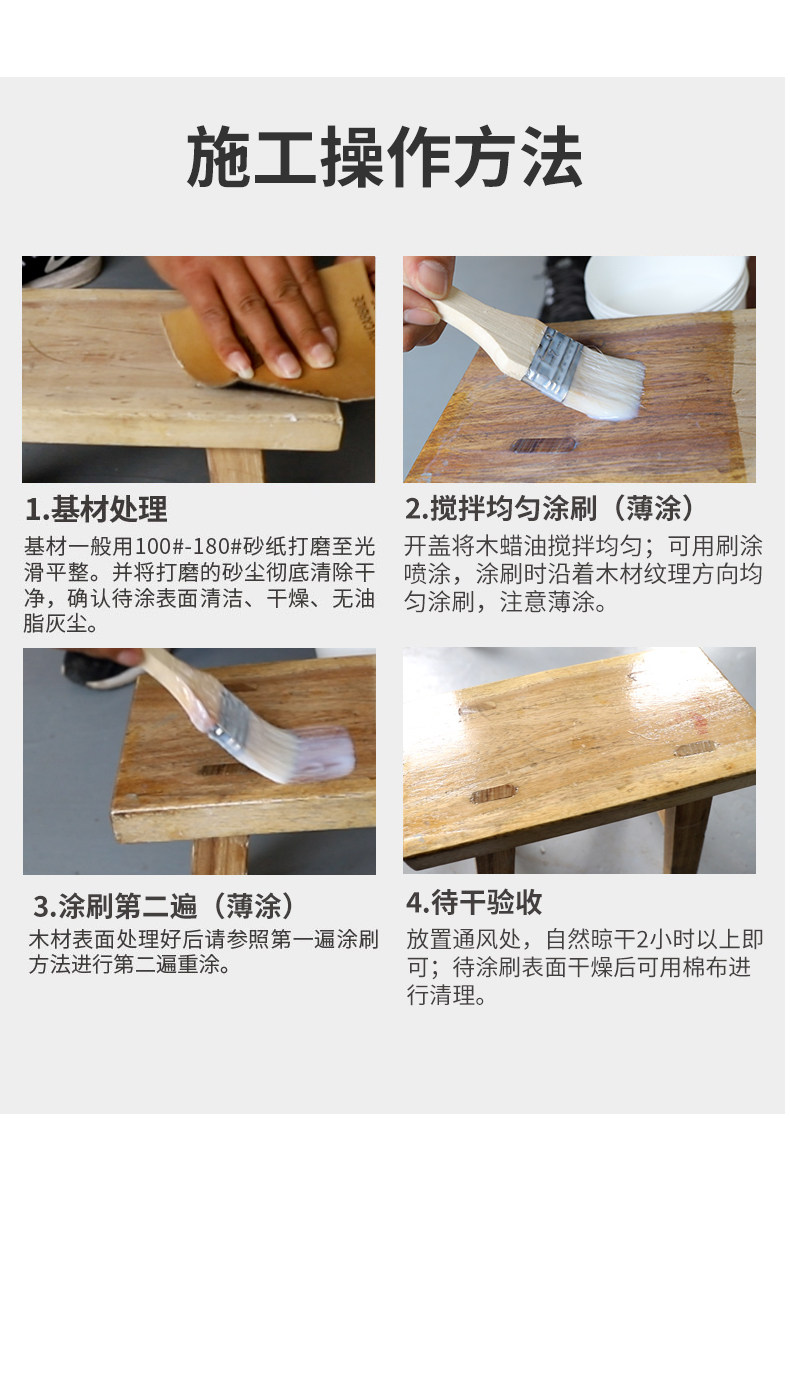 施工操作方法

1.基材处理
基材一般用100#-180#砂纸打磨至光滑平整。并将打磨的砂尘彻底清除干净，确认待涂表面清洁、干燥、无油脂灰尘。

2.搅拌均匀涂刷（薄涂）
开盖将木蜡油搅拌均匀；可用刷涂喷涂，涂刷时沿着木材纹理方向均匀涂刷，注意薄涂。

3.涂刷第二遍（薄涂）
木材表面处理好后请参照第一遍涂刷方法进行第二遍重涂。

4.待干验收
放置通风处，自然晾干2小时以上即可；待涂刷表面干燥后可用棉布进行清理。