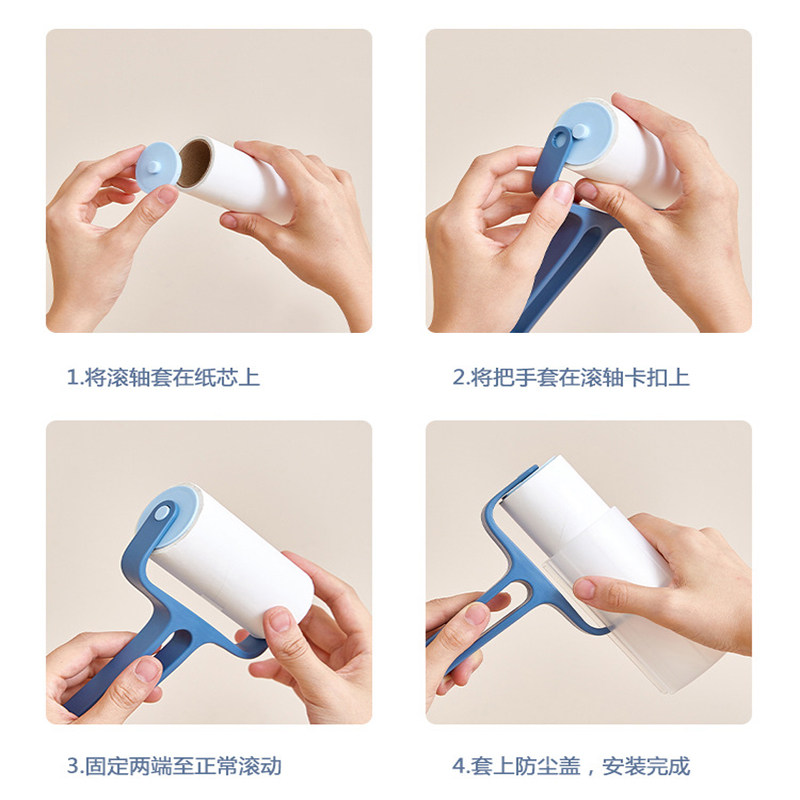 1.将滚轴套在纸芯上

2.将把手套在滚轴卡扣上

3.固定两端至正常滚动

4.套上防尘盖，安装完成