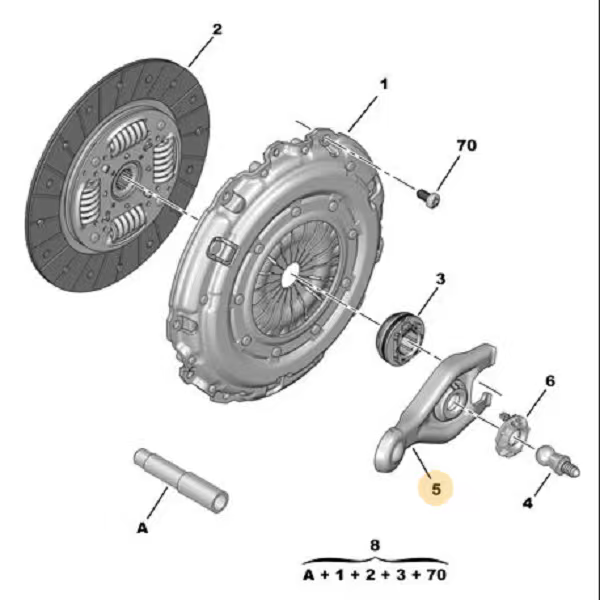 2
1
70
3
6
5
4
A
8
A + 1 + 2 + 3 + 70