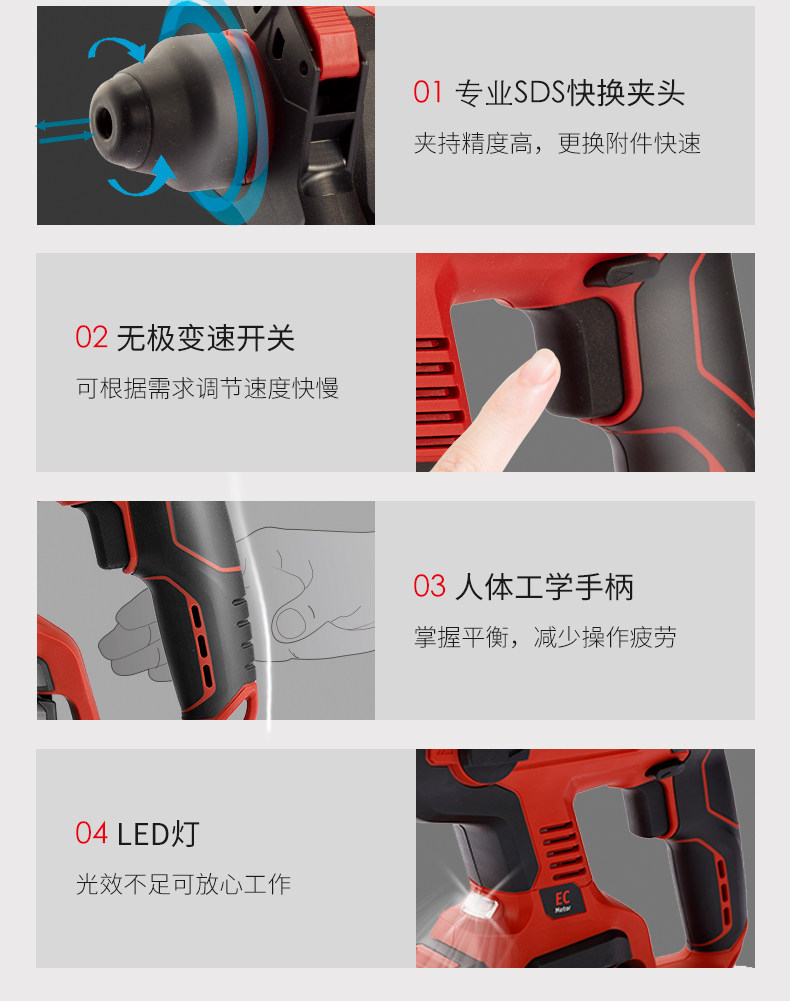 01 专业SDS快换夹头

夹持精度高，更换附件快速

02 无极变速开关

可根据需求调节速度快慢

03 人体工学手柄

掌握平衡，减少操作疲劳

04 LED灯

光效不足可放心工作

EC
Motor