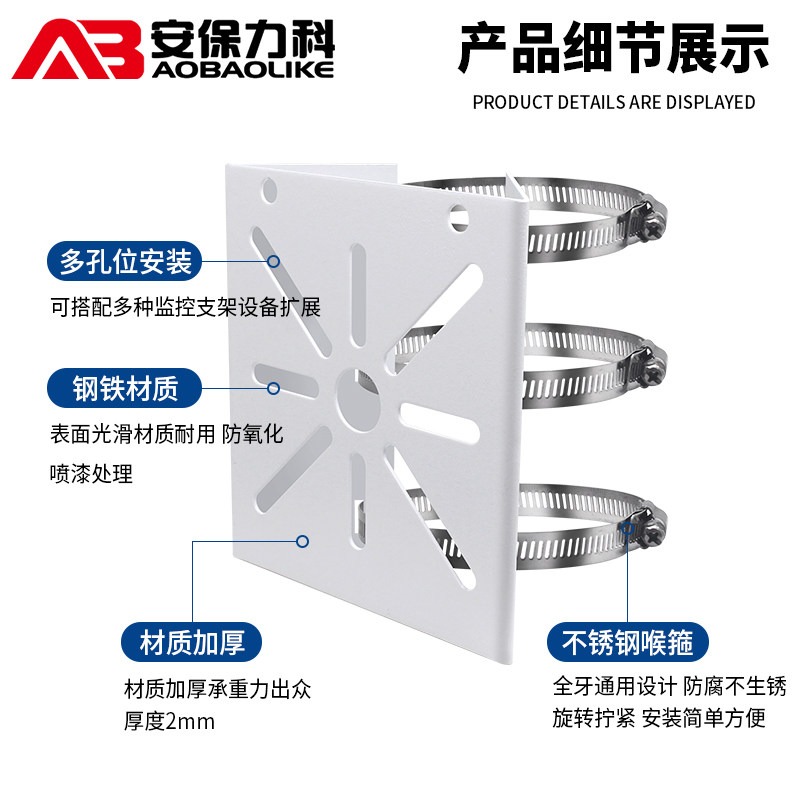 AB 安保力科
AOBAOLIKE

产品细节展示
PRODUCT DETAILS ARE DISPLAYED

多孔位安装
可搭配多种监控支架设备扩展

钢铁材质
表面光滑材质耐用 防氧化
喷漆处理

材质加厚
材质加厚承重力出众
厚度2mm

不锈钢喉箍
全牙通用设计 防腐不生锈
旋转拧紧 安装简单方便