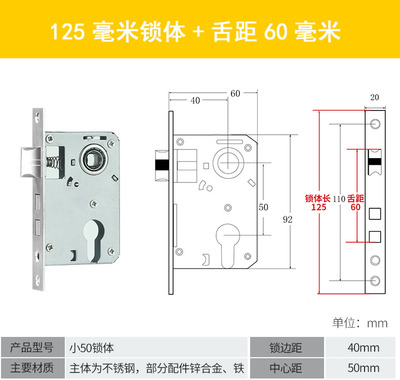 125 毫米锁体 + 舌距 60 毫米

60
40
50
92
20
锁体长 125
110
舌距 60

单位：mm

| 产品型号 | 小50锁体 | 锁边距 | 40mm |
|---|---|---|---|
| 主要材质 | 主体为不锈钢，部分配件锌合金、铁 | 中心距 | 50mm |