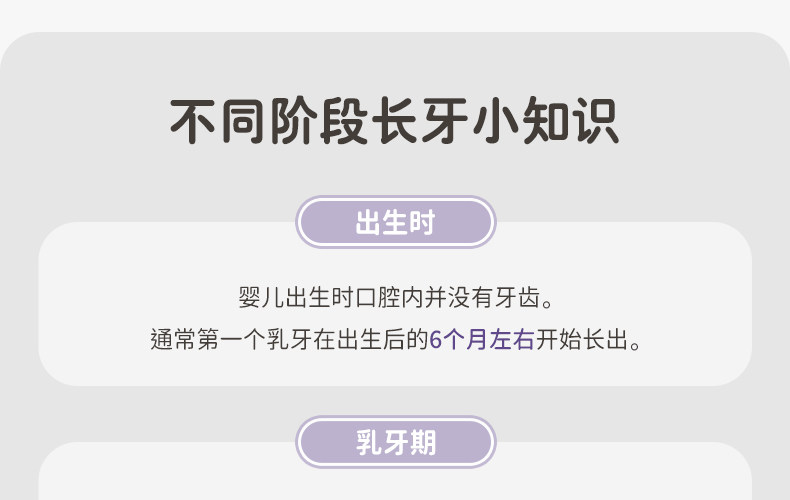 不同阶段长牙小知识

出生时

婴儿出生时口腔内并没有牙齿。
通常第一个乳牙在出生后的6个月左右开始长出。

乳牙期