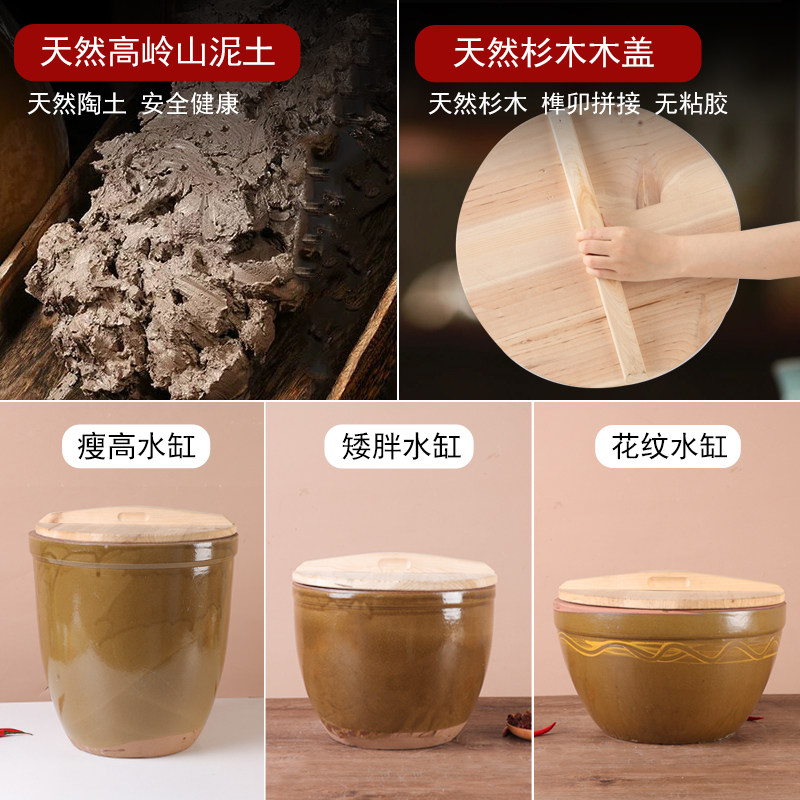 天然高岭山泥土

天然陶土 安全健康

天然杉木木盖

天然杉木 榫卯拼接 无粘胶

瘦高水缸

矮胖水缸

花纹水缸