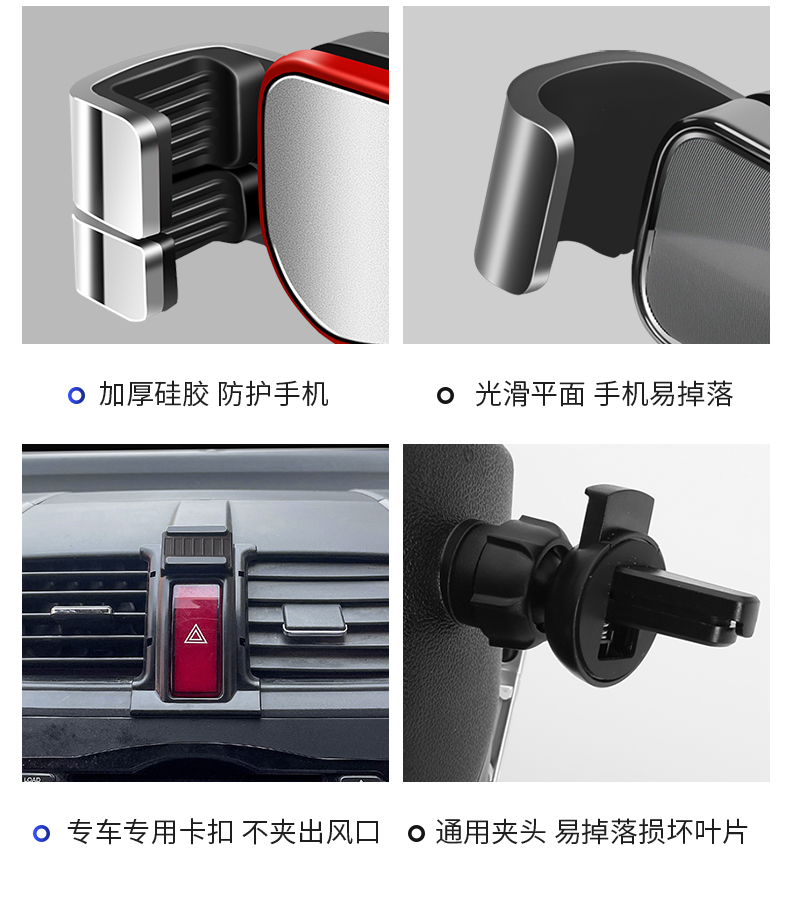 加厚硅胶 防护手机

光滑平面 手机易掉落

专车专用卡扣 不夹出风口

通用夹头 易掉落损坏叶片