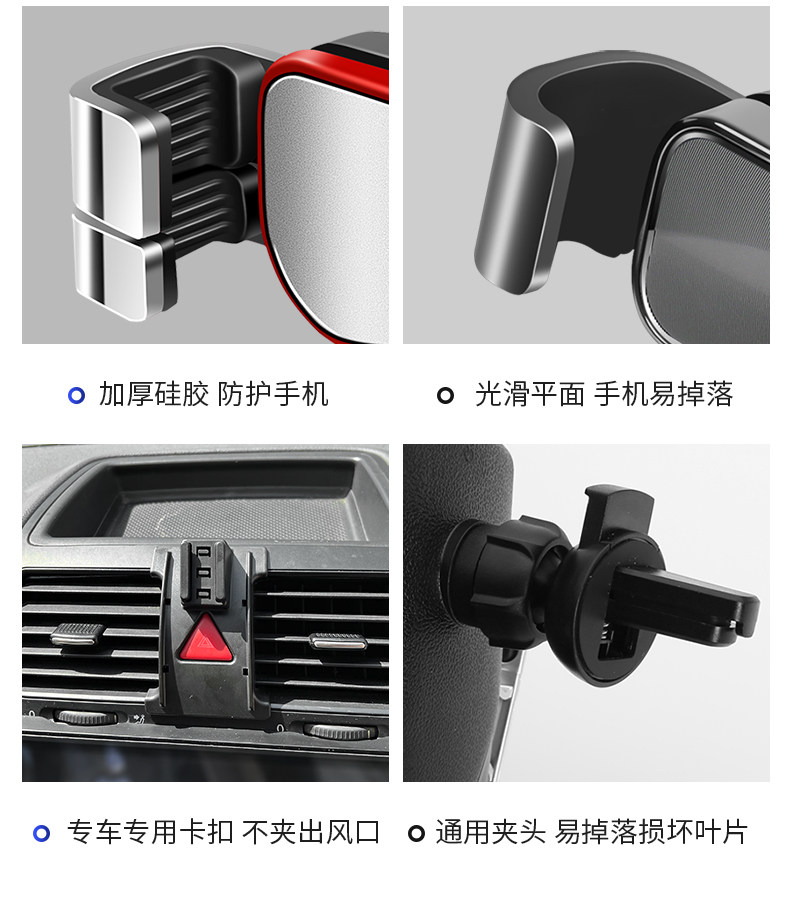 加厚硅胶 防护手机

光滑平面 手机易掉落

专车专用卡扣 不夹出风口

通用夹头 易掉落损坏叶片