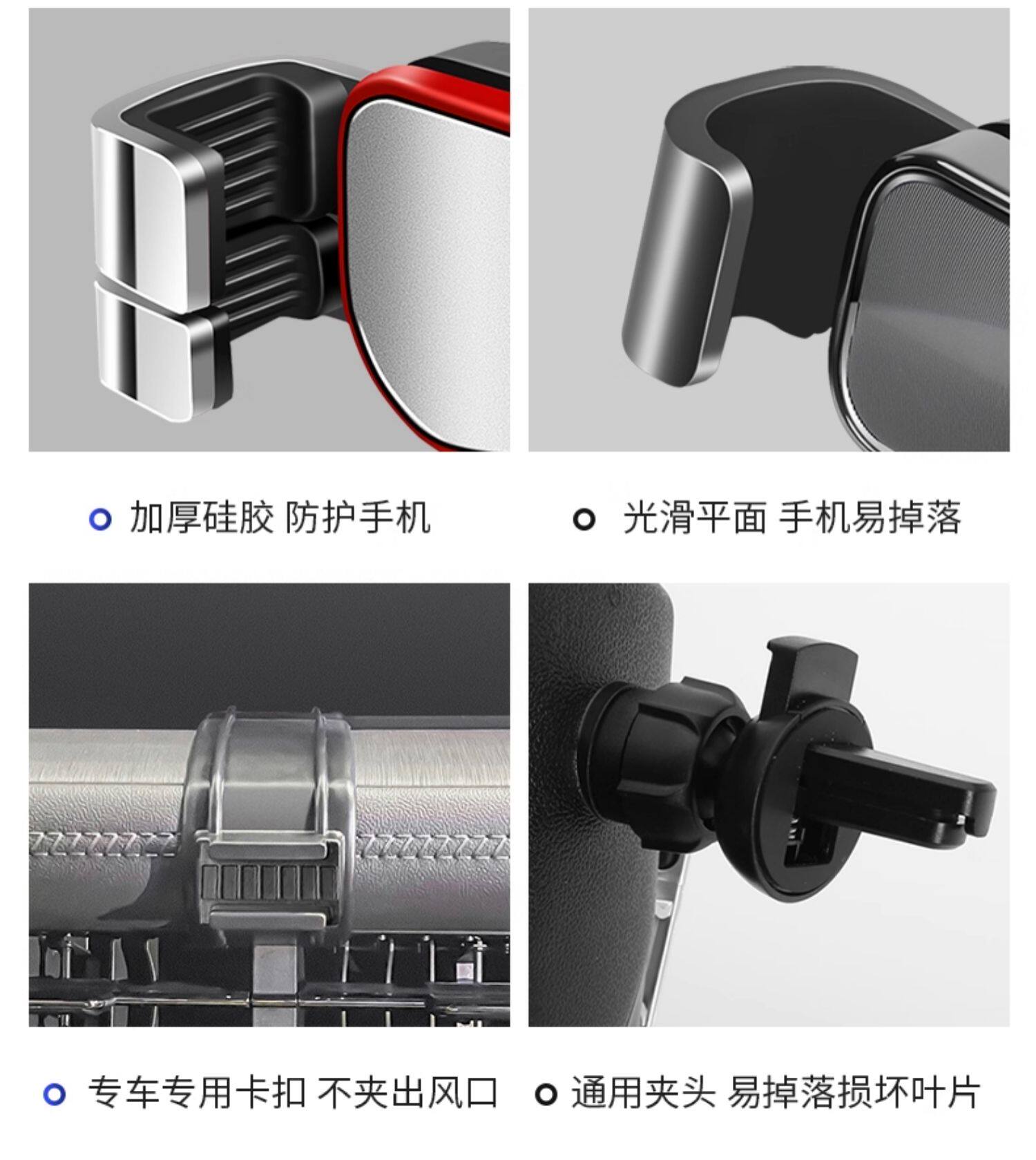 加厚硅胶 防护手机

光滑平面 手机易掉落

专车专用卡扣 不夹出风口

通用夹头 易掉落损坏叶片