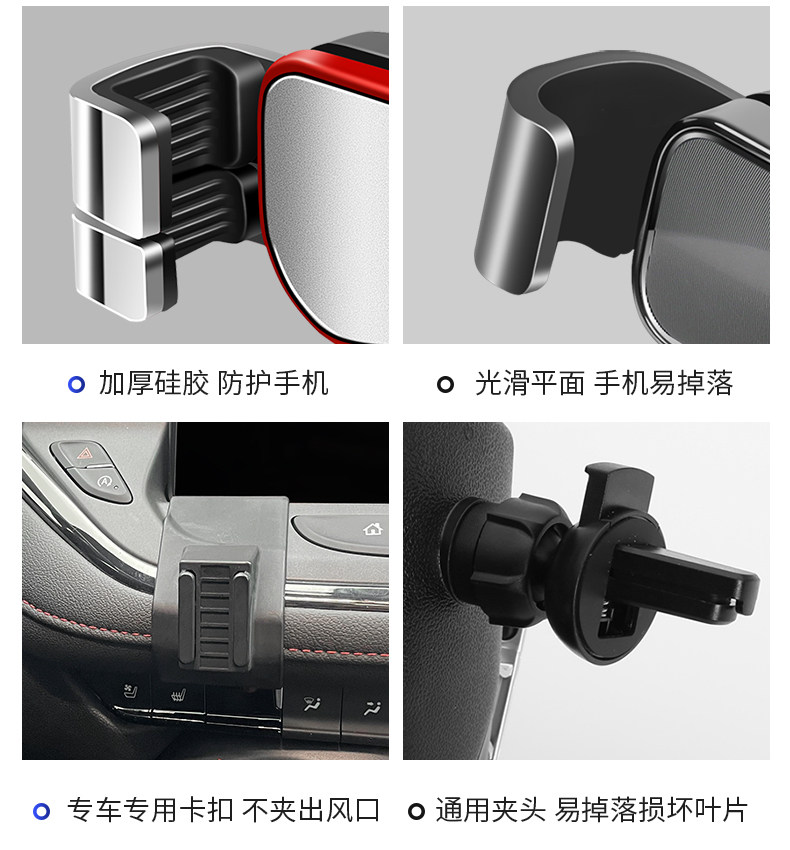 加厚硅胶 防护手机

光滑平面 手机易掉落

专车专用卡扣 不夹出风口

通用夹头 易掉落损坏叶片