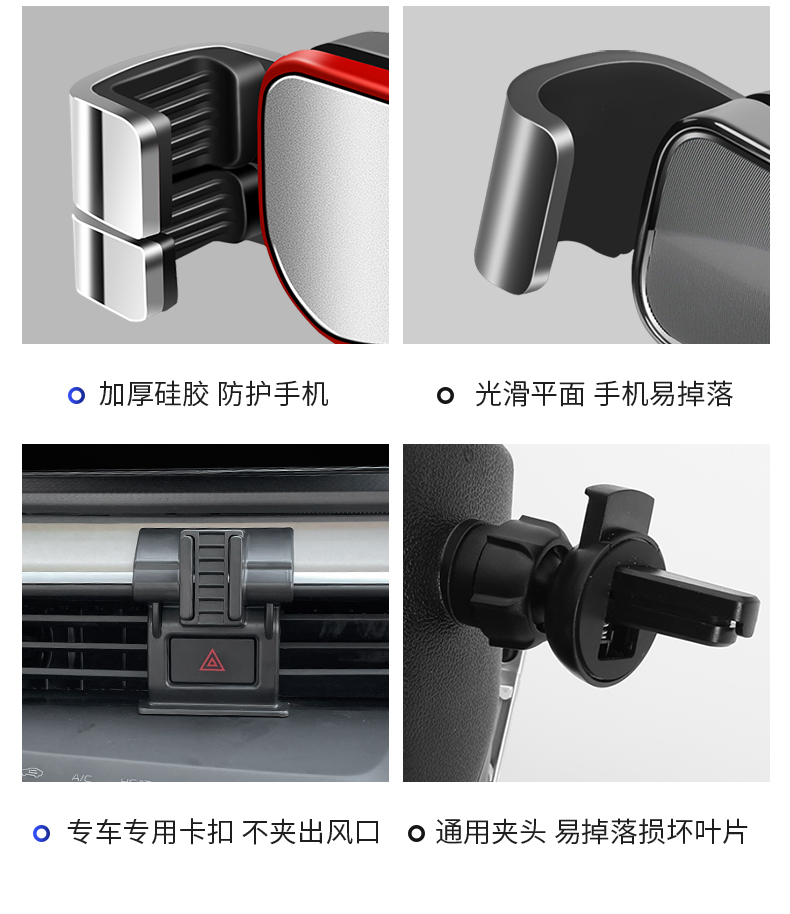 加厚硅胶 防护手机

光滑平面 手机易掉落

A/C

专车专用卡扣 不夹出风口

通用夹头 易掉落损坏叶片