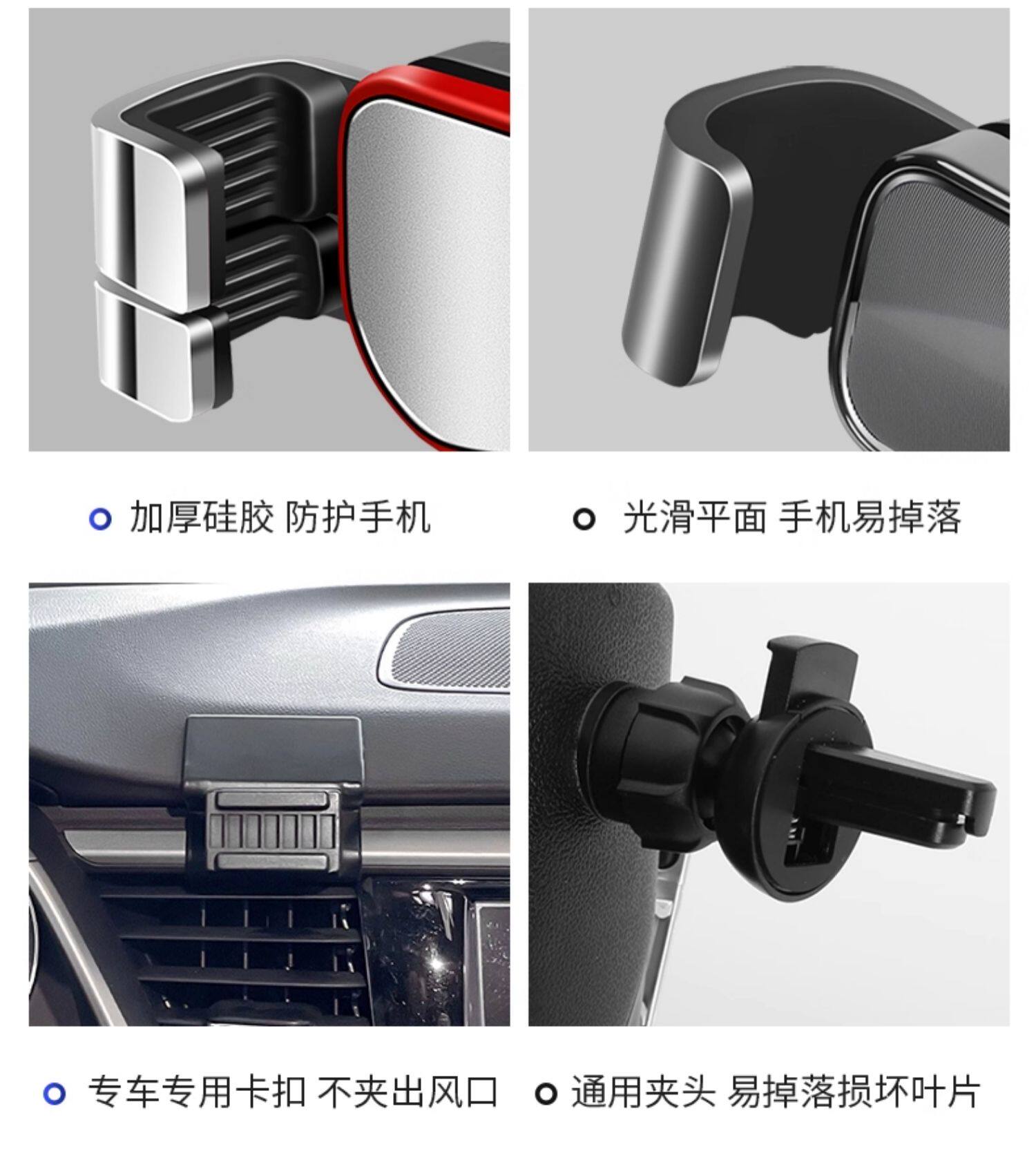 加厚硅胶 防护手机

光滑平面 手机易掉落

专车专用卡扣 不夹出风口

通用夹头 易掉落损坏叶片