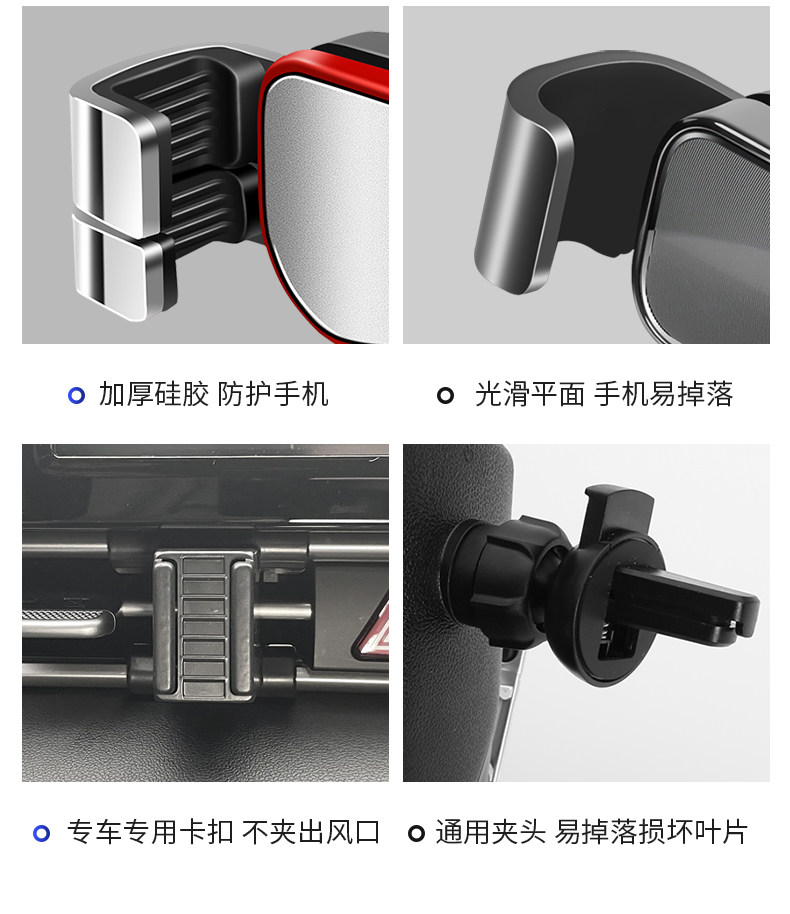 加厚硅胶 防护手机

光滑平面 手机易掉落

专车专用卡扣 不夹出风口

通用夹头 易掉落损坏叶片