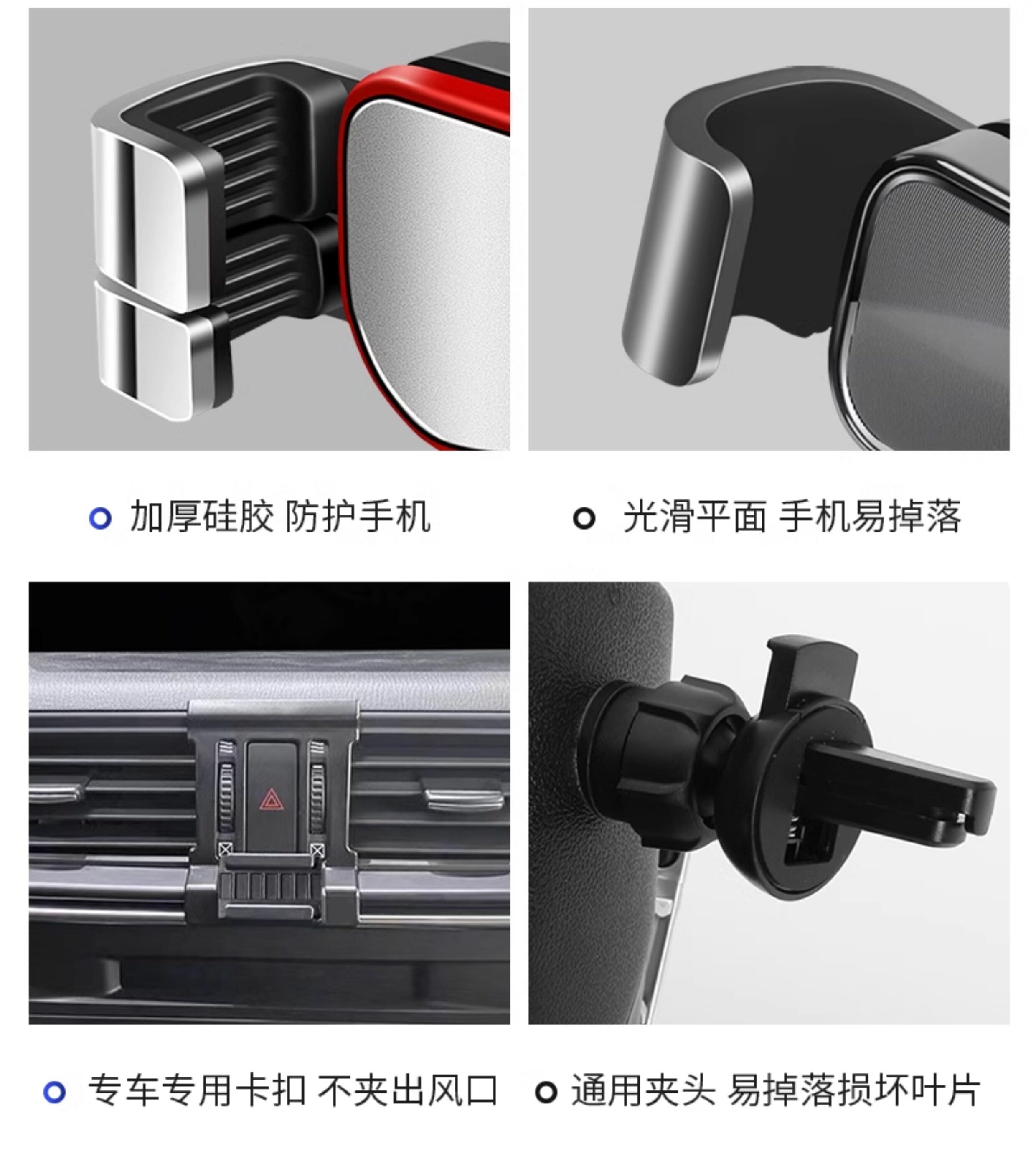 加厚硅胶 防护手机

光滑平面 手机易掉落

专车专用卡扣 不夹出风口

通用夹头 易掉落损坏叶片