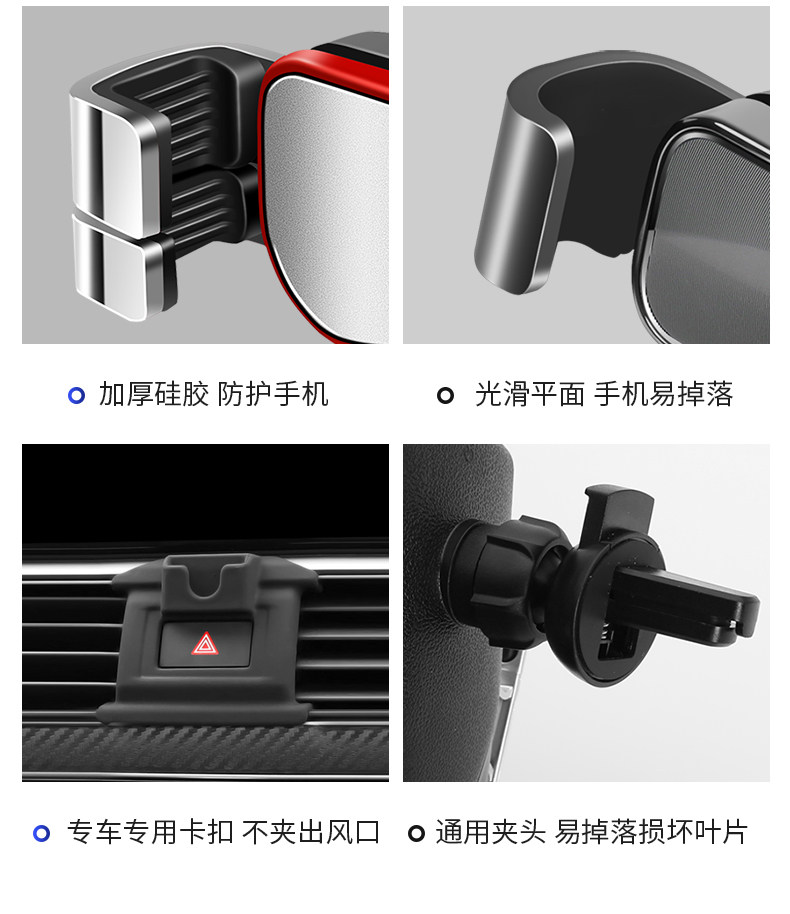 加厚硅胶 防护手机

光滑平面 手机易掉落

专车专用卡扣 不夹出风口

通用夹头 易掉落损坏叶片