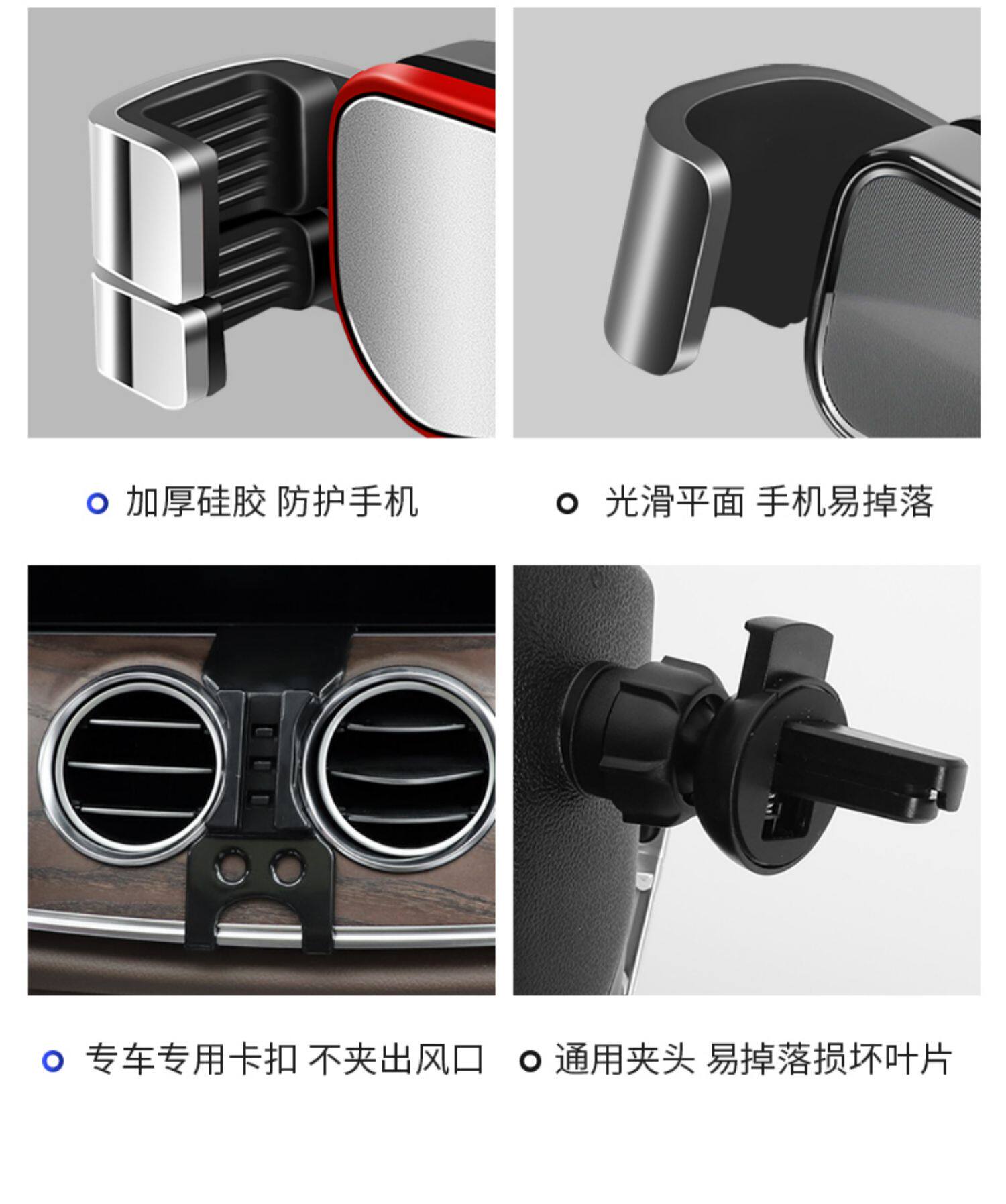 加厚硅胶 防护手机

光滑平面 手机易掉落

专车专用卡扣 不夹出风口

通用夹头 易掉落损坏叶片