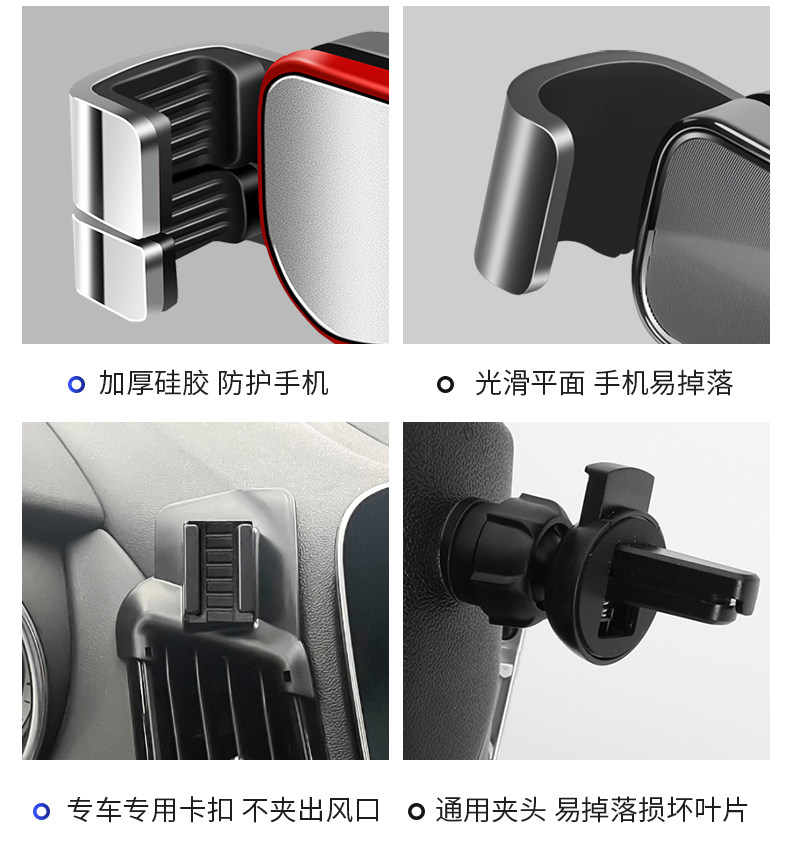 加厚硅胶 防护手机

光滑平面 手机易掉落

专车专用卡扣 不夹出风口

通用夹头 易掉落损坏叶片