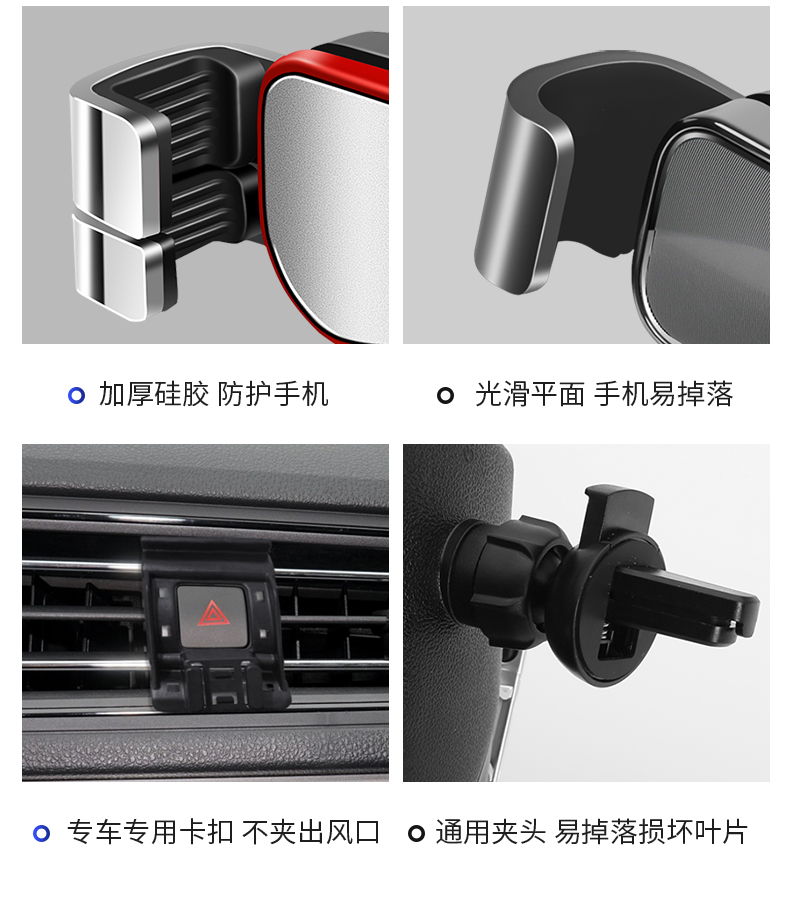 加厚硅胶 防护手机

光滑平面 手机易掉落

专车专用卡扣 不夹出风口

通用夹头 易掉落损坏叶片