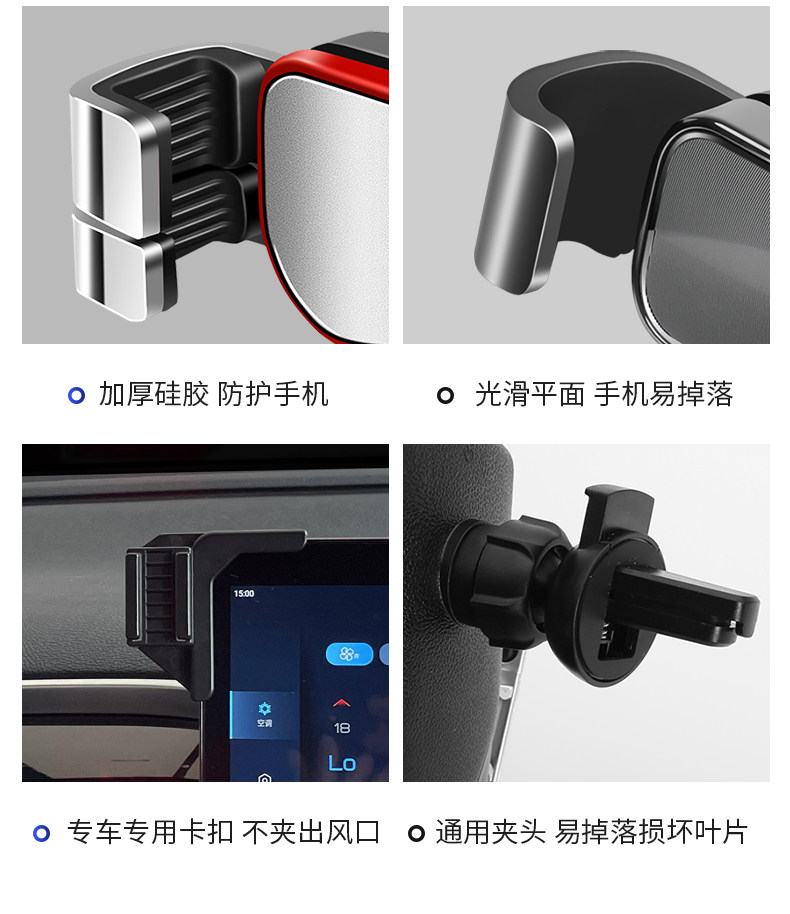 加厚硅胶 防护手机

光滑平面 手机易掉落

15:00

空调

18

Lo

专车专用卡扣 不夹出风口

通用夹头 易掉落损坏叶片