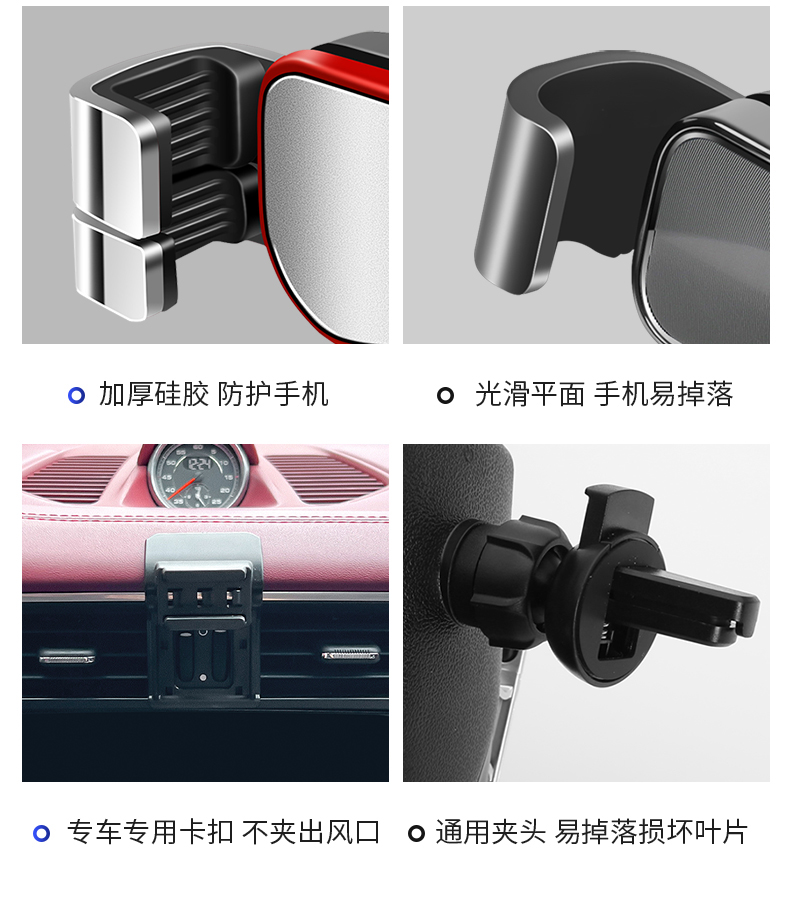 加厚硅胶 防护手机

光滑平面 手机易掉落

专车专用卡扣 不夹出风口

通用夹头 易掉落损坏叶片