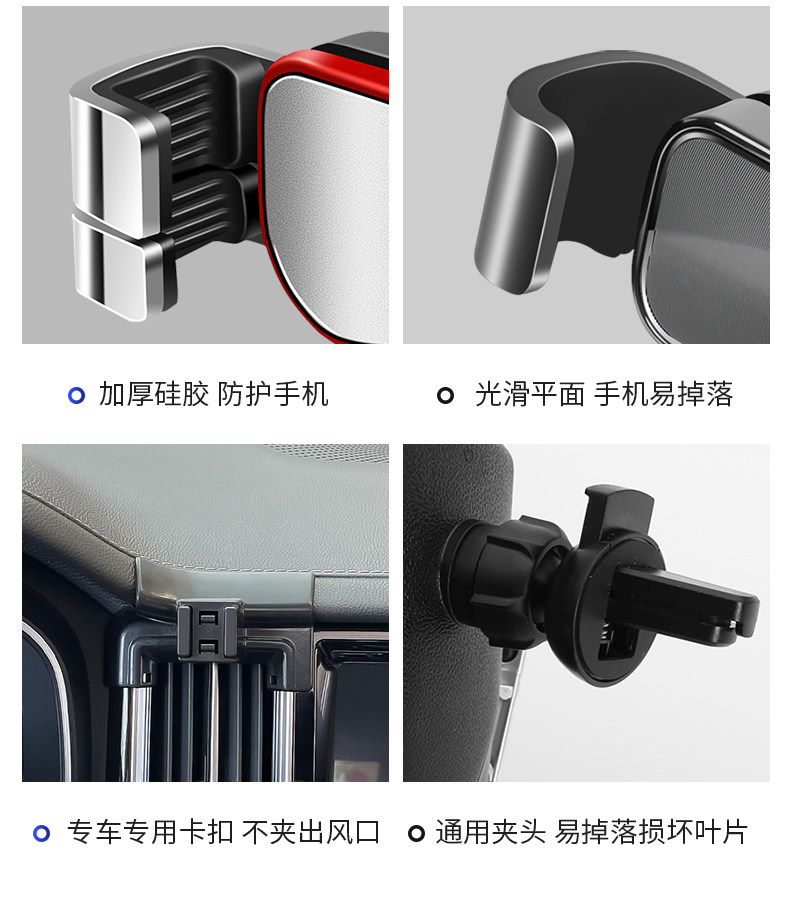 加厚硅胶 防护手机

光滑平面 手机易掉落

专车专用卡扣 不夹出风口

通用夹头 易掉落损坏叶片