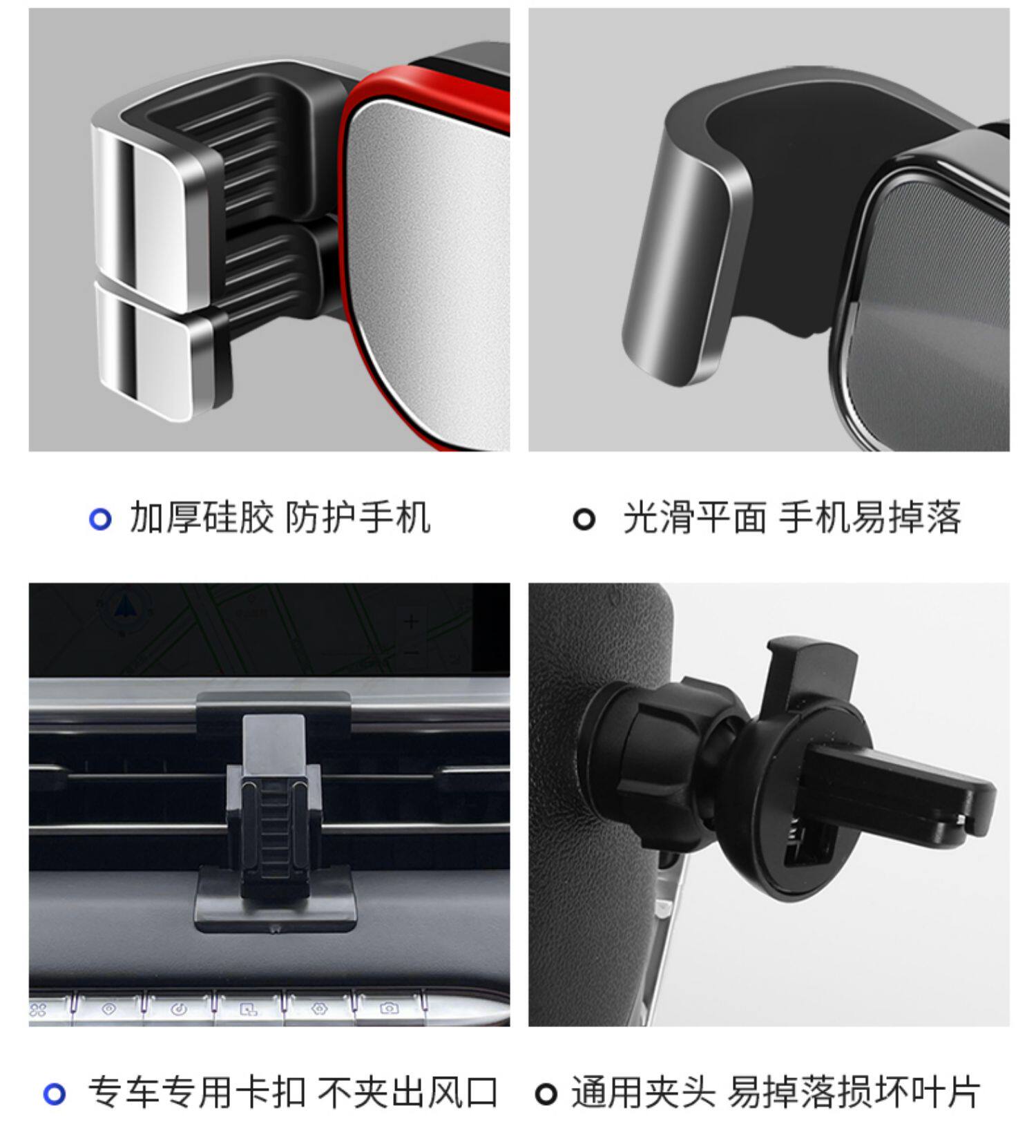 加厚硅胶 防护手机

光滑平面 手机易掉落

专车专用卡扣 不夹出风口

通用夹头 易掉落损坏叶片