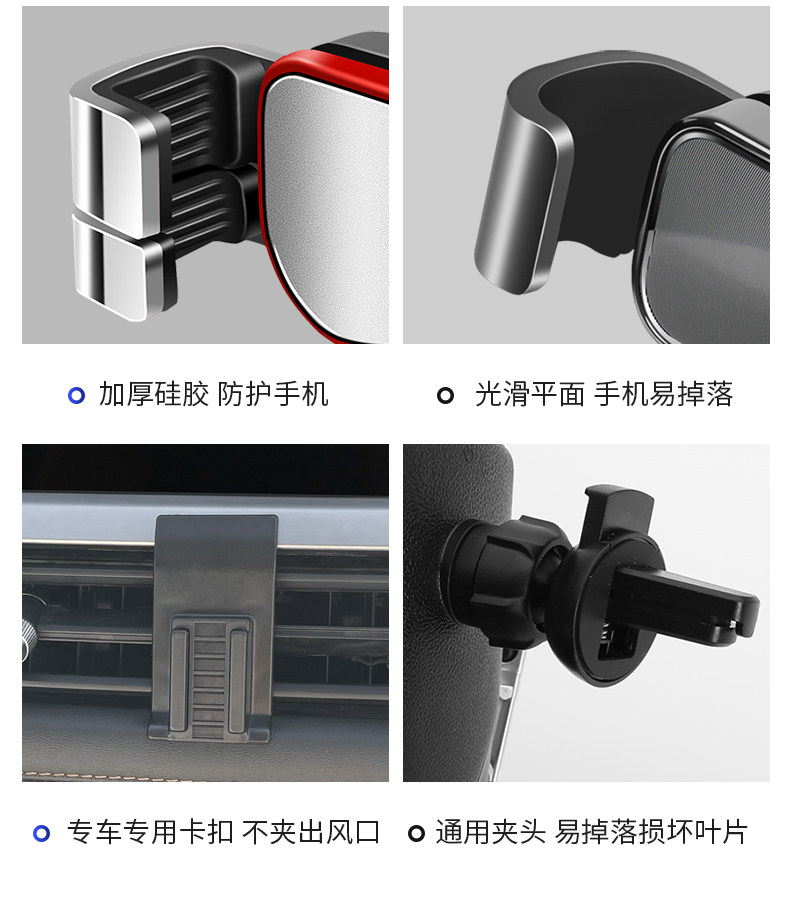 加厚硅胶 防护手机

光滑平面 手机易掉落

专车专用卡扣 不夹出风口

通用夹头 易掉落损坏叶片