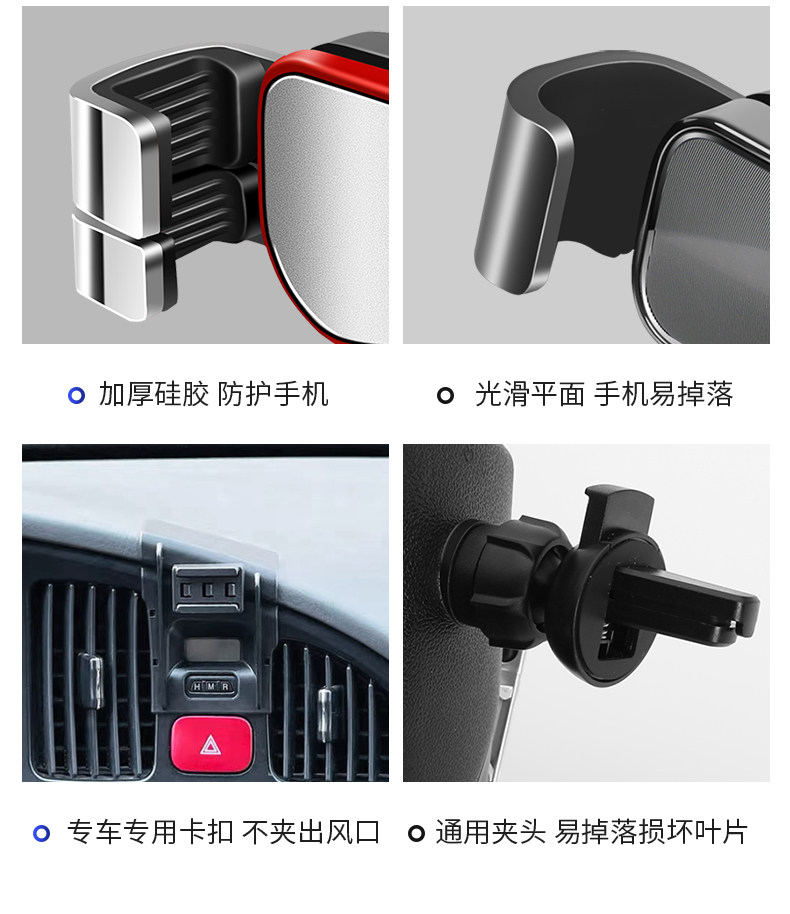 加厚硅胶 防护手机

光滑平面 手机易掉落

H M R

专车专用卡扣 不夹出风口

通用夹头 易掉落损坏叶片