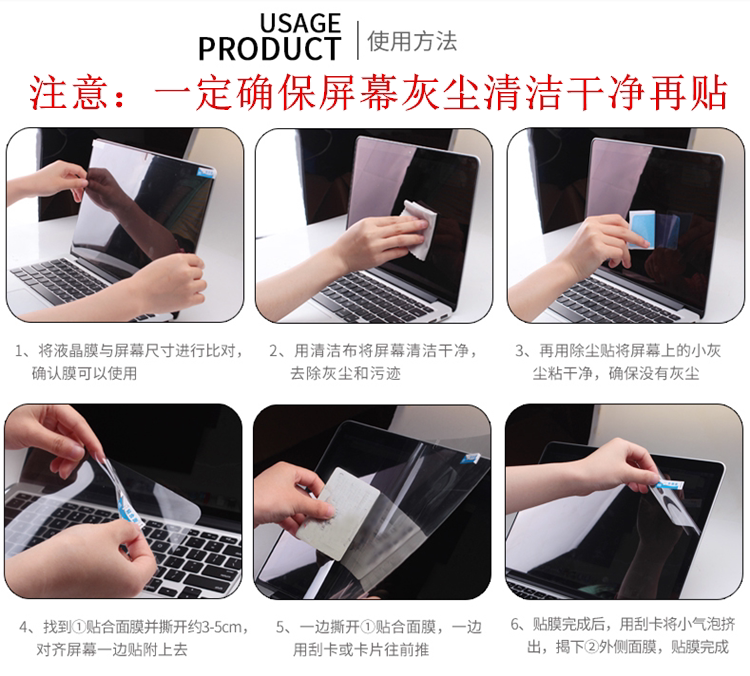 USAGE
PRODUCT
使用方法

注意：一定确保屏幕灰尘清洁干净再贴

1、将液晶膜与屏幕尺寸进行比对，确认膜可以使用

2、用清洁布将屏幕清洁干净，去除灰尘和污迹

3、再用除尘贴将屏幕上的小灰尘粘干净，确保没有灰尘

4、找到①贴合面膜并撕开约3-5cm，对齐屏幕一边贴附上去

5、一边撕开①贴合面膜，一边用刮卡或卡片往前推

6、贴膜完成后，用刮卡将小气泡挤出，揭下②外侧面膜，贴膜完成