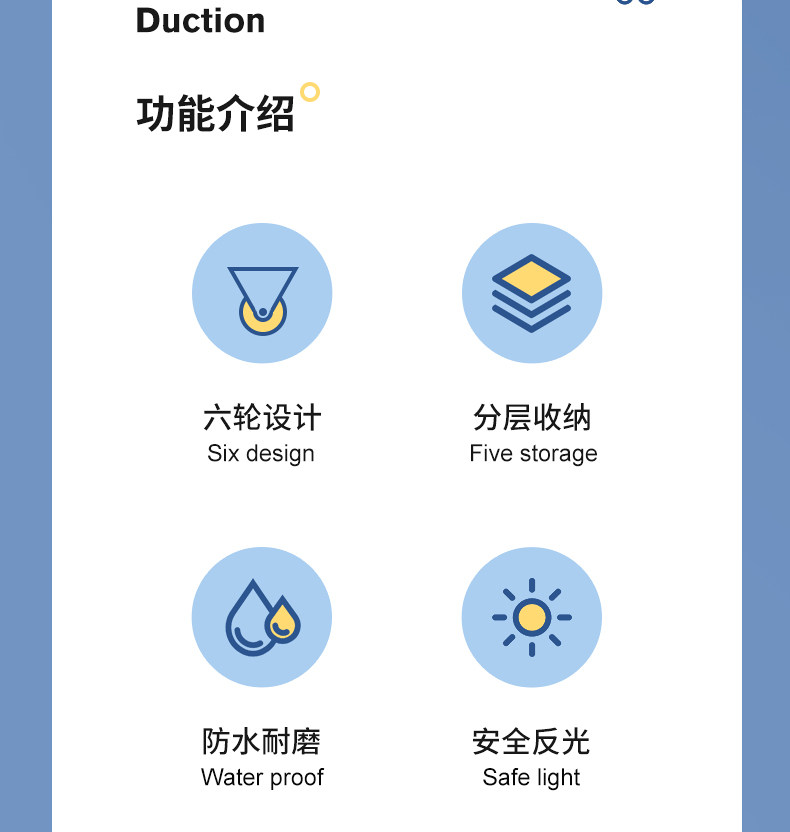 Duction

功能介绍

六轮设计
Six design

分层收纳
Five storage

防水耐磨
Water proof

安全反光
Safe light