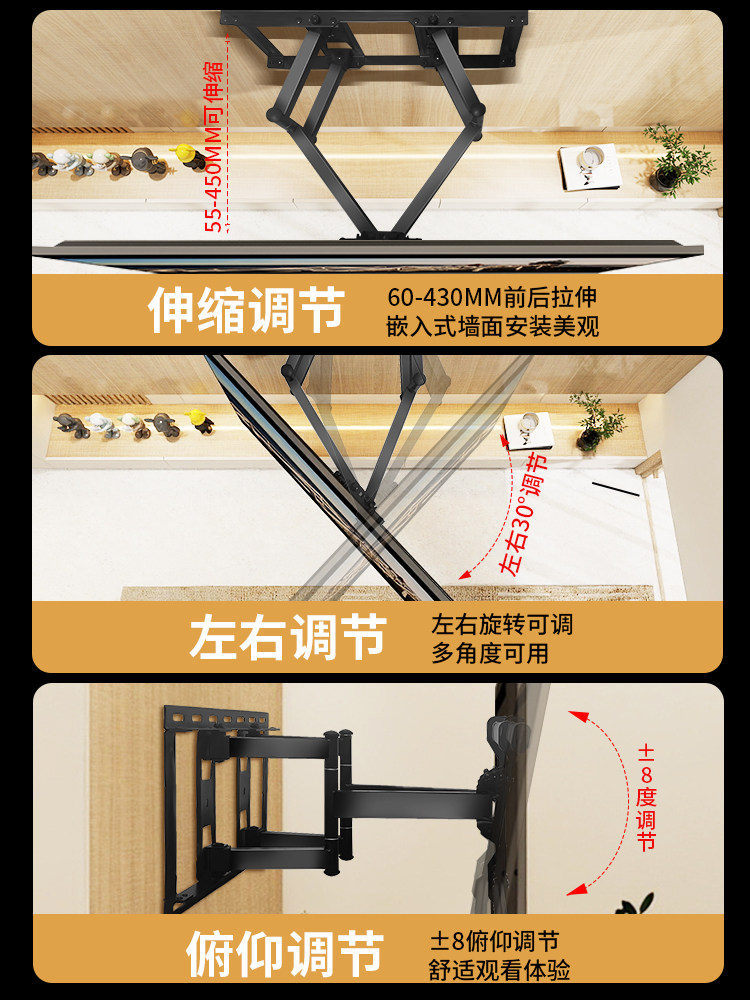 55-450MM可伸缩

伸缩调节
60-430MM前后拉伸
嵌入式墙面安装美观

左右30°调节

左右调节
左右旋转可调
多角度可用

±8度调节

俯仰调节
±8俯仰调节
舒适观看体验