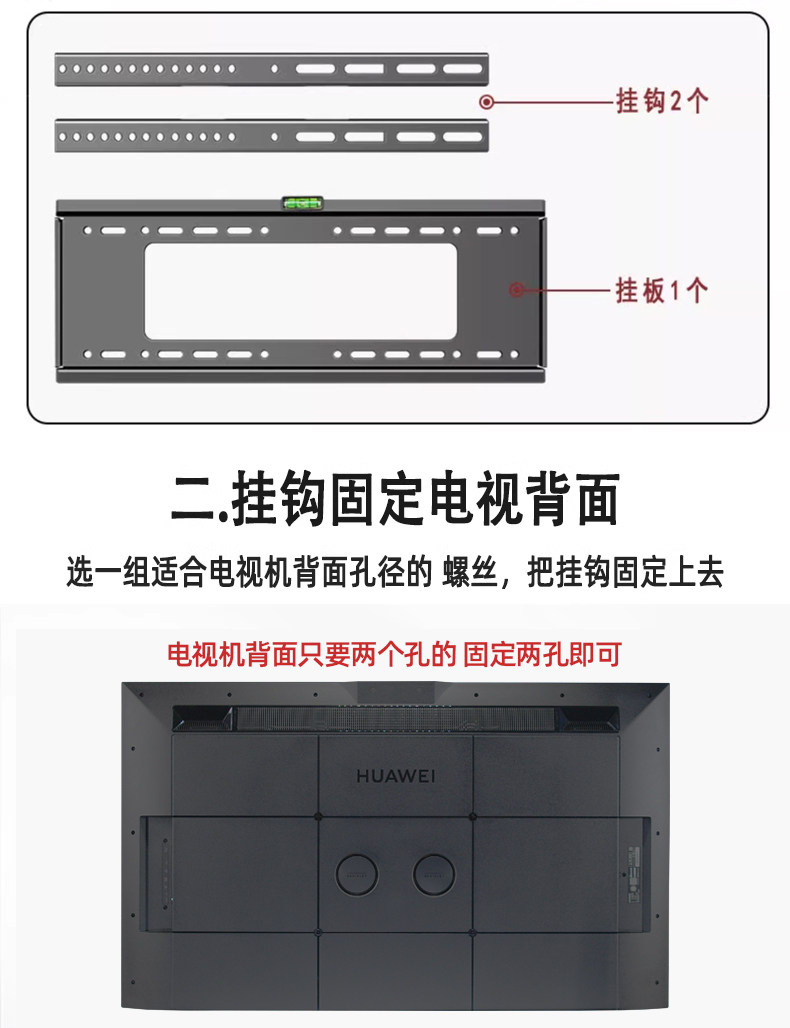 挂钩2个

挂板1个

二.挂钩固定电视背面

选一组适合电视机背面孔径的 螺丝，把挂钩固定上去

电视机背面只要两个孔的 固定两孔即可

HUAWEI