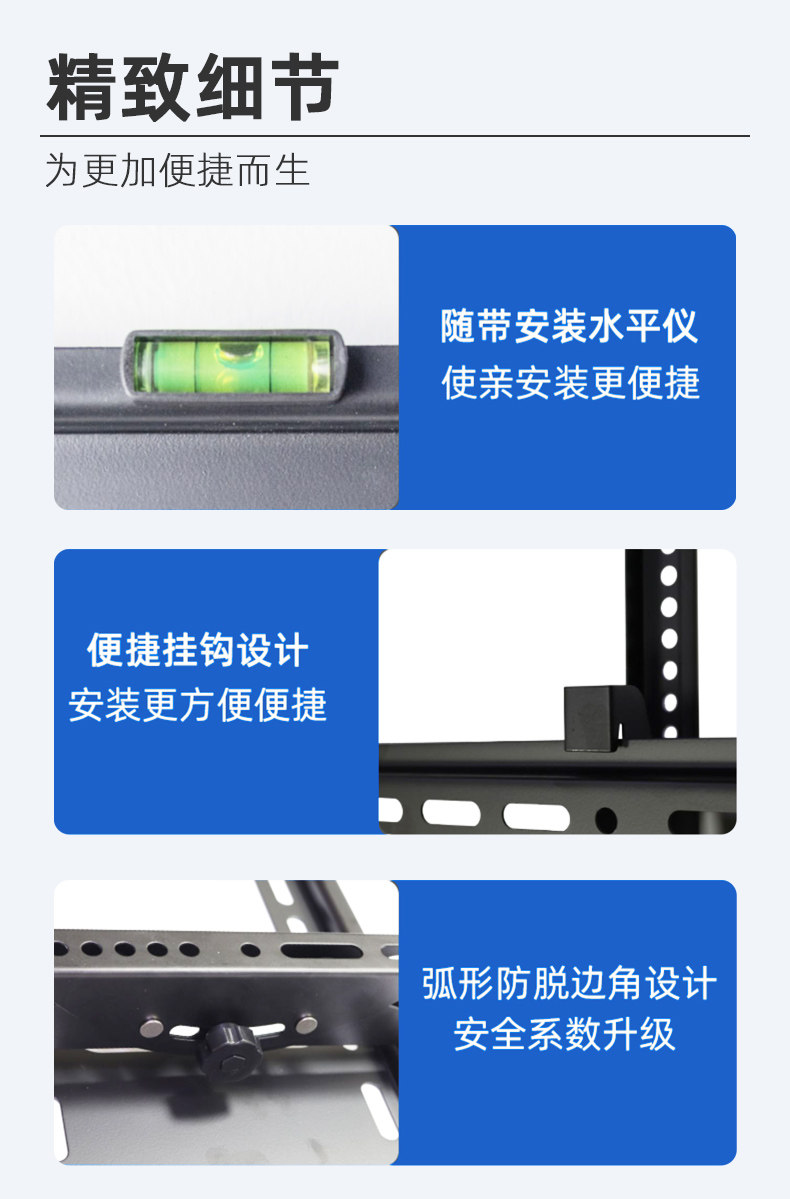 精致细节

为更加便捷而生

随带安装水平仪
使亲安装更便捷

便捷挂钩设计
安装更方便便捷

弧形防脱边角设计
安全系数升级