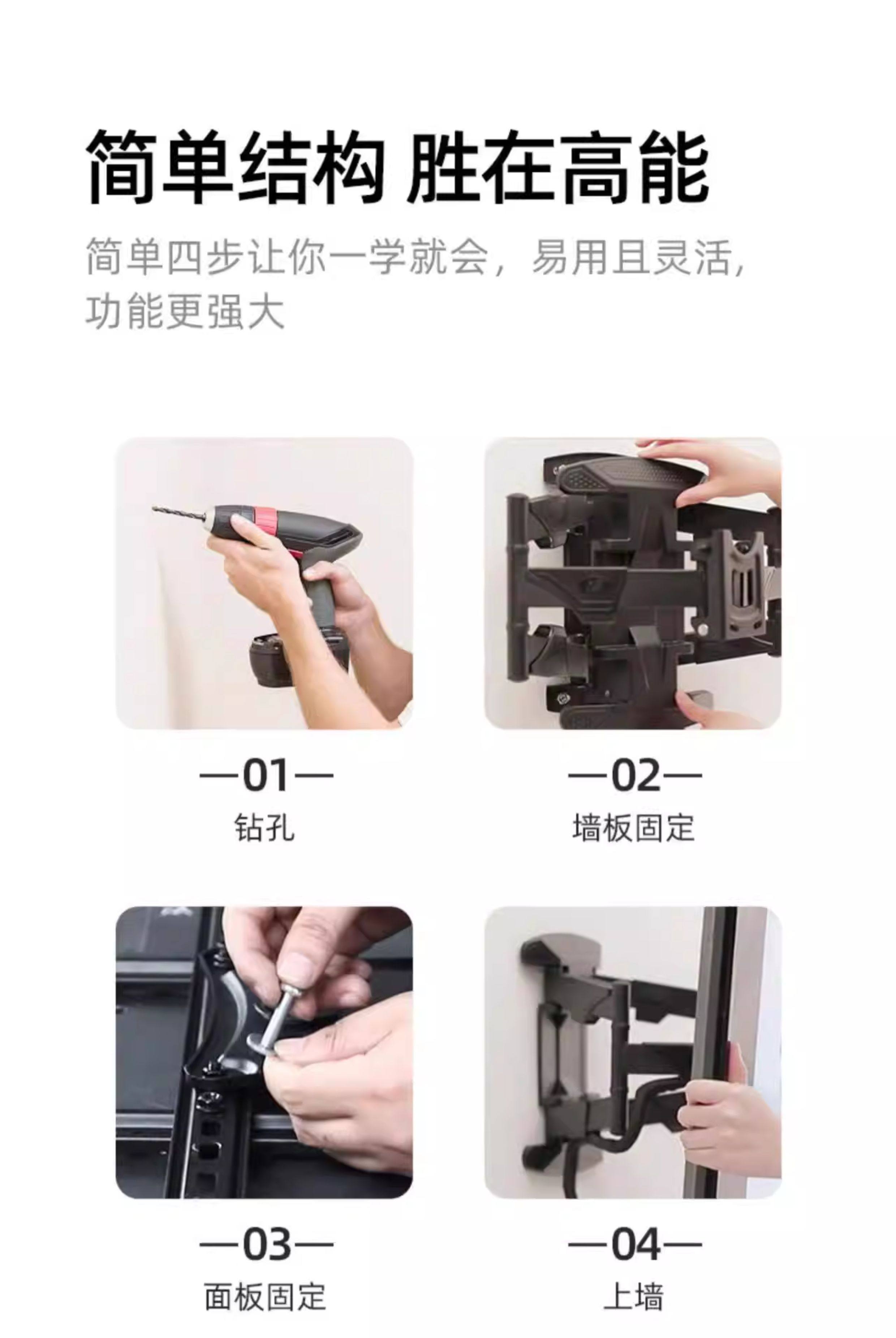 简单结构 胜在高能

简单四步让你一学就会，易用且灵活，功能更强大

—01—
钻孔

—02—
墙板固定

—03—
面板固定

—04—
上墙