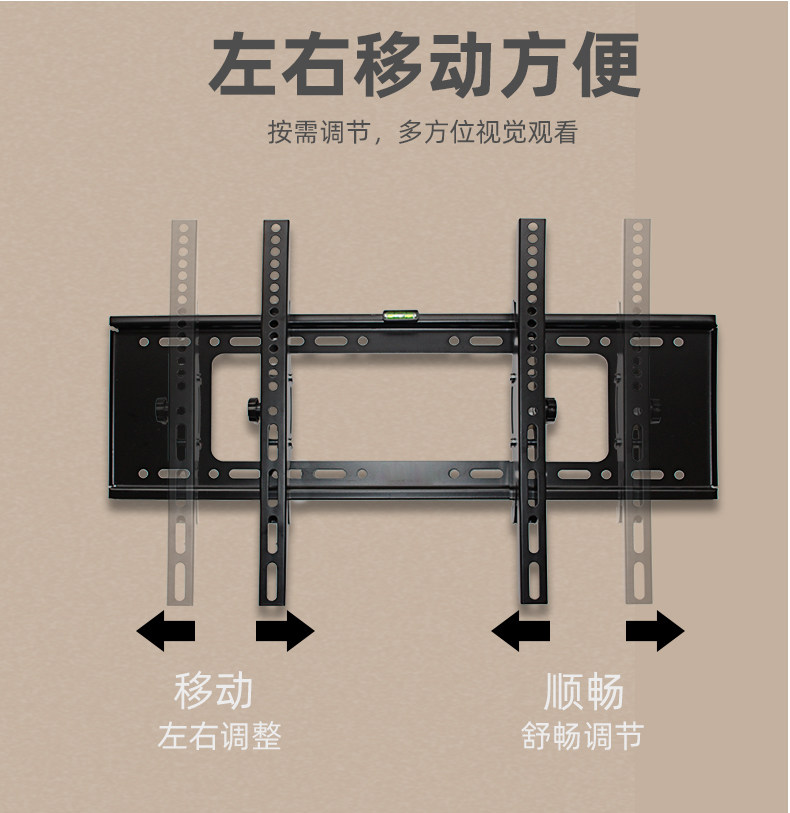 左右移动方便

按需调节，多方位视觉观看

移动
左右调整

顺畅
舒畅调节