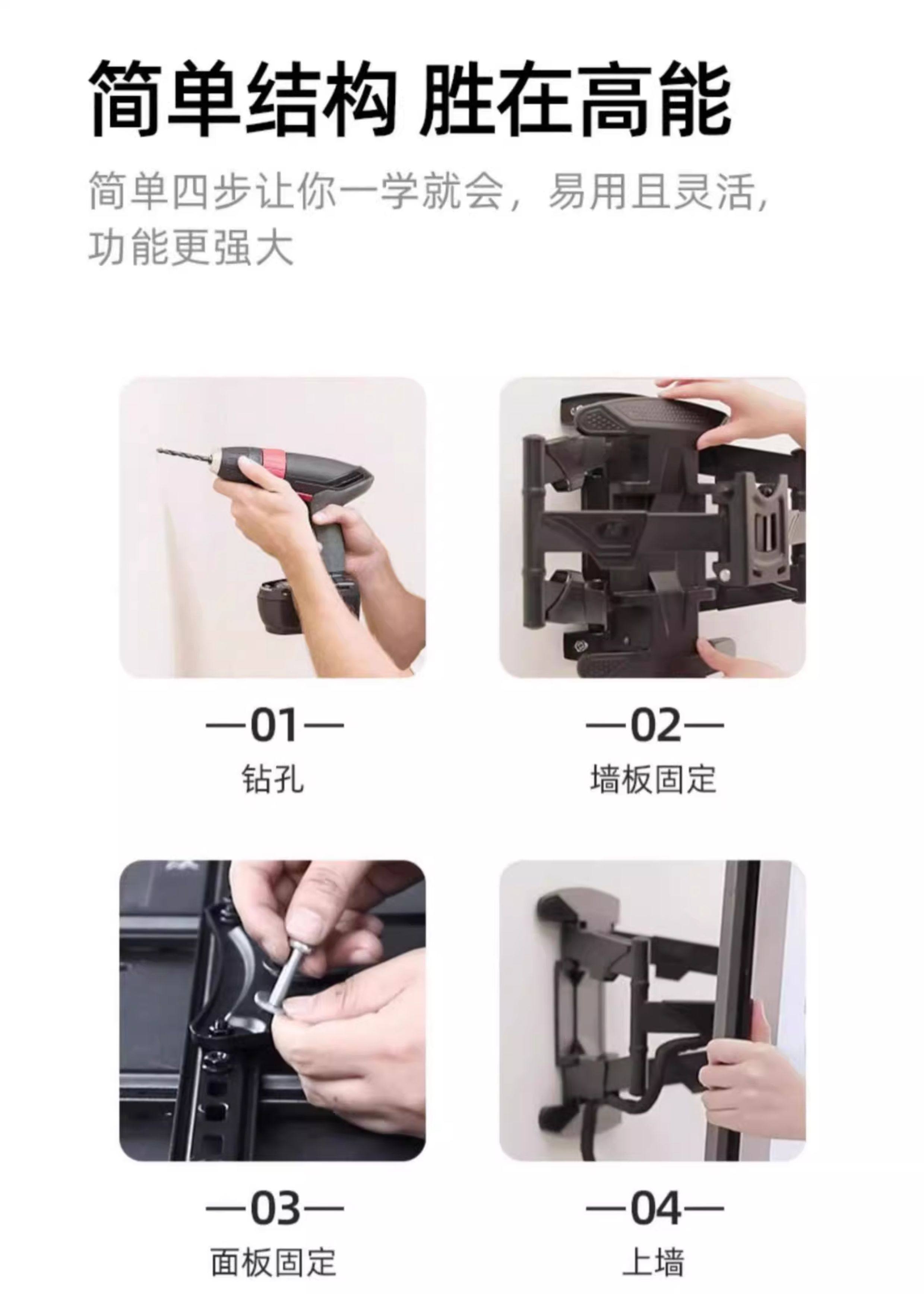 简单结构 胜在高能

简单四步让你一学就会，易用且灵活，功能更强大

—01—
钻孔

—02—
墙板固定

—03—
面板固定

—04—
上墙