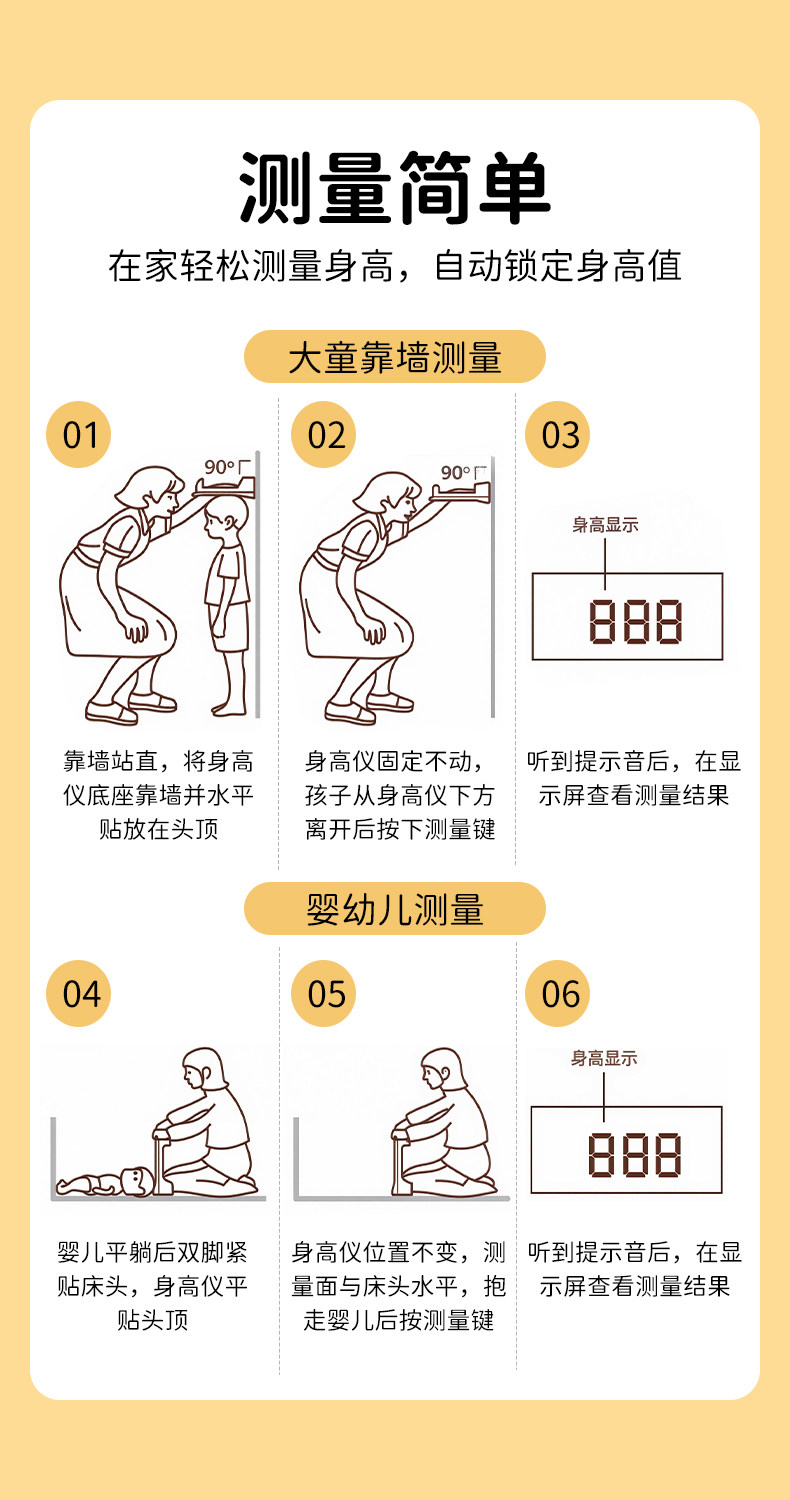 测量简单

在家轻松测量身高，自动锁定身高值

大童靠墙测量

01

90°

靠墙站直，将身高仪底座靠墙并水平贴放在头顶

02

90°

身高仪固定不动，孩子从身高仪下方离开后按下测量键

03

身高显示

888

听到提示音后，在显示屏查看测量结果

婴幼儿测量

04

婴儿平躺后双脚紧贴床头，身高仪平贴头顶

05

身高仪位置不变，测量面与床头水平，抱走婴儿后按测量键

06

身高显示

888

听到提示音后，在显示屏查看测量结果