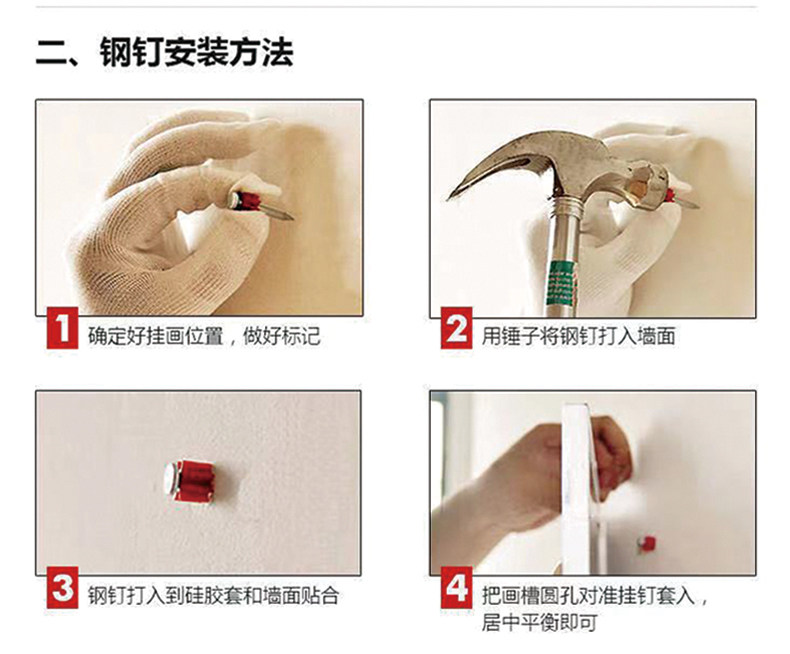 二、钢钉安装方法

1 确定好挂画位置，做好标记

2 用锤子将钢钉打入墙面

3 钢钉打入到硅胶套和墙面贴合

4 把画槽圆孔对准挂钉套入，居中平衡即可