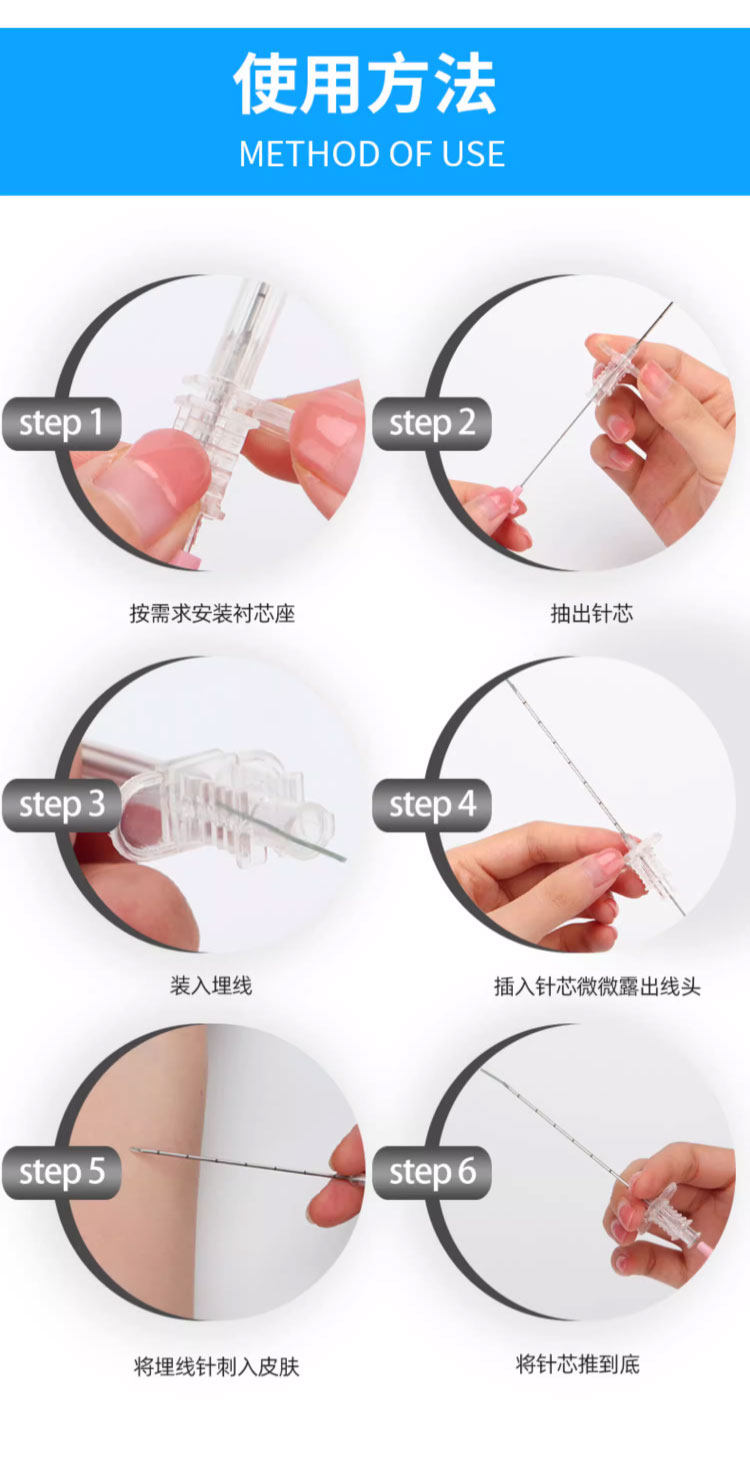 使用方法
METHOD OF USE

step 1
按需求安装衬芯座

step 2
抽出针芯

step 3
装入埋线

step 4
插入针芯微微露出线头

step 5
将埋线针刺入皮肤

step 6
将针芯推到底