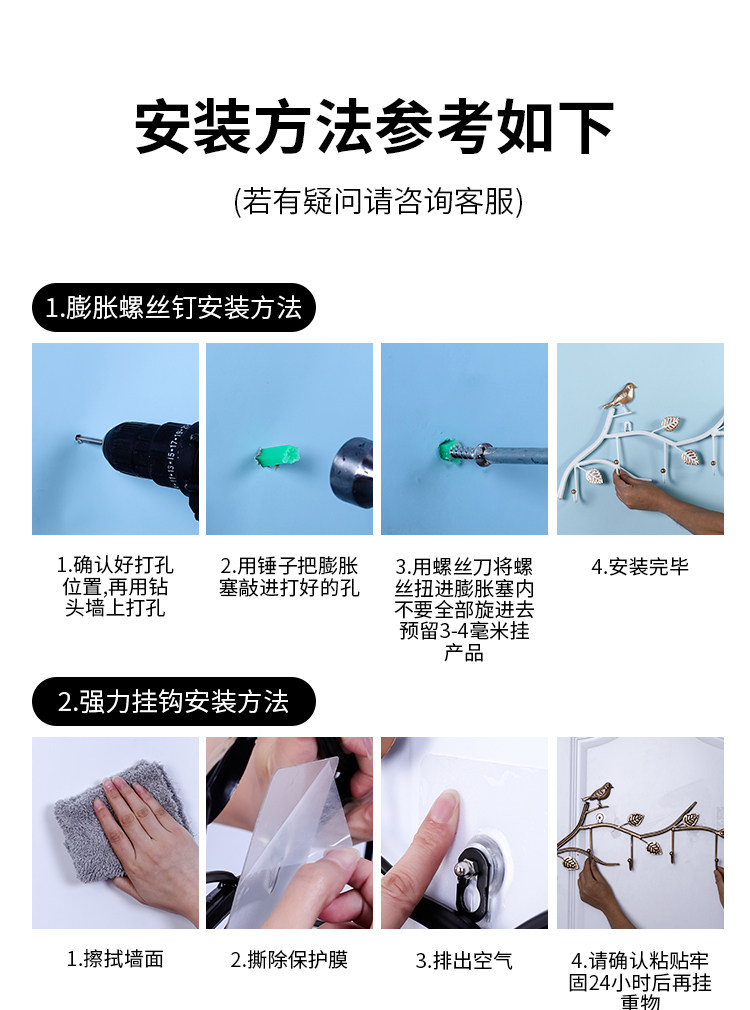 安装方法参考如下

(若有疑问请咨询客服)

1.膨胀螺丝钉安装方法

1.确认好打孔位置,再用钻头墙上打孔

2.用锤子把膨胀塞敲进打好的孔

3.用螺丝刀将螺丝扭进膨胀塞内不要全部旋进去预留3-4毫米挂产品

4.安装完毕

2.强力挂钩安装方法

1.擦拭墙面

2.撕除保护膜

3.排出空气

4.请确认粘贴牢固24小时后再挂重物