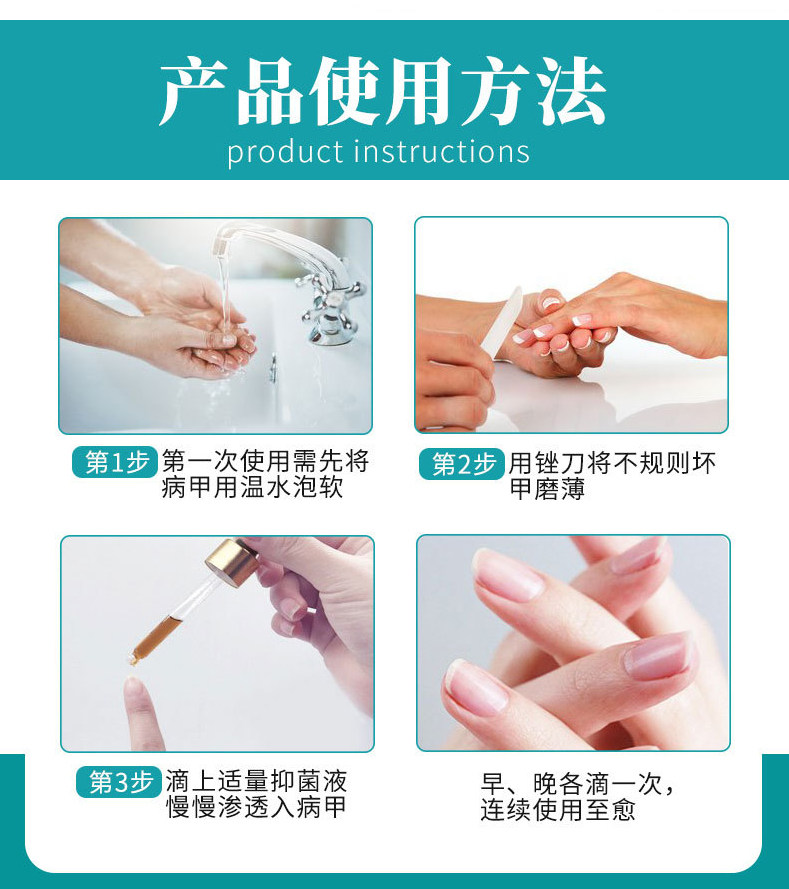 产品使用方法
product instructions

第1步 第一次使用需先将病甲用温水泡软

第2步 用锉刀将不规则坏甲磨薄

第3步 滴上适量抑菌液慢慢渗透入病甲

早、晚各滴一次，连续使用至愈