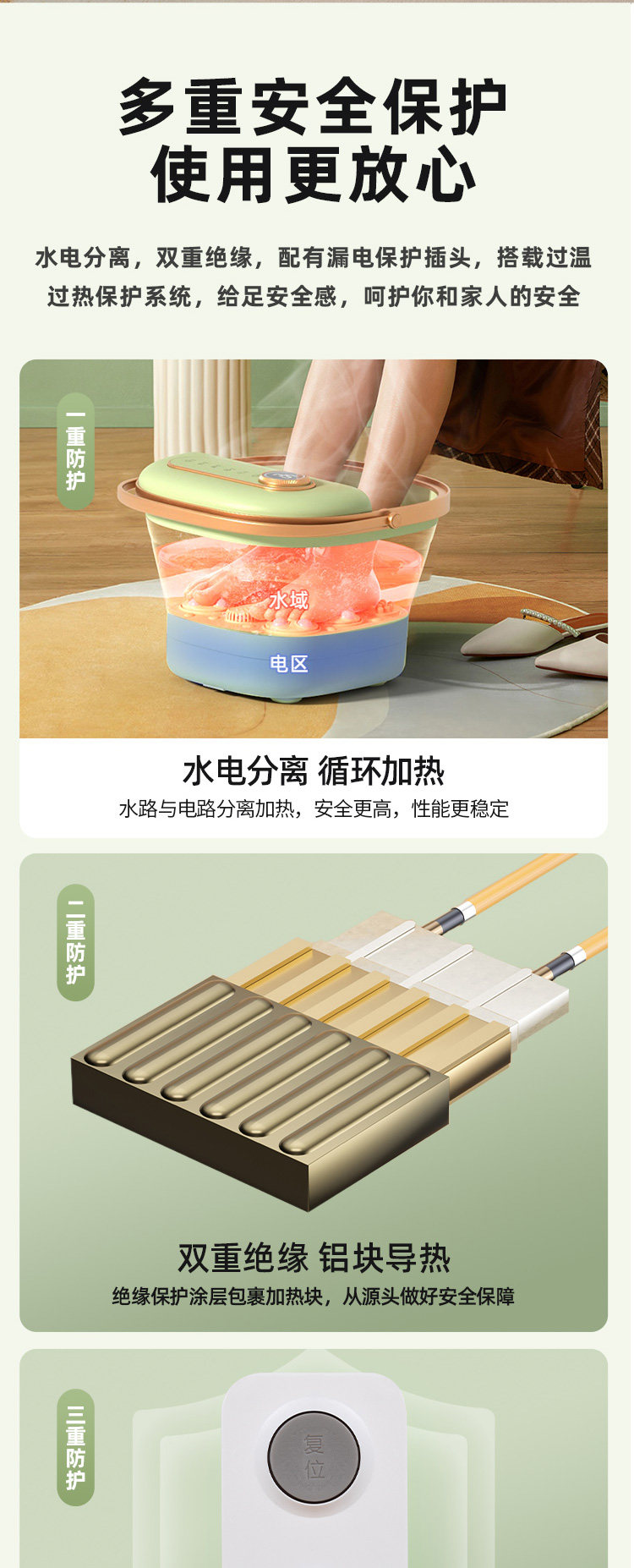 多重安全保护
使用更放心

水电分离，双重绝缘，配有漏电保护插头，搭载过温过热保护系统，给足安全感，呵护你和家人的安全

一重防护

水域
电区

水电分离 循环加热
水路与电路分离加热，安全更高，性能更稳定

二重防护

双重绝缘 铝块导热
绝缘保护涂层包裹加热块，从源头做好安全保障

三重防护

复位