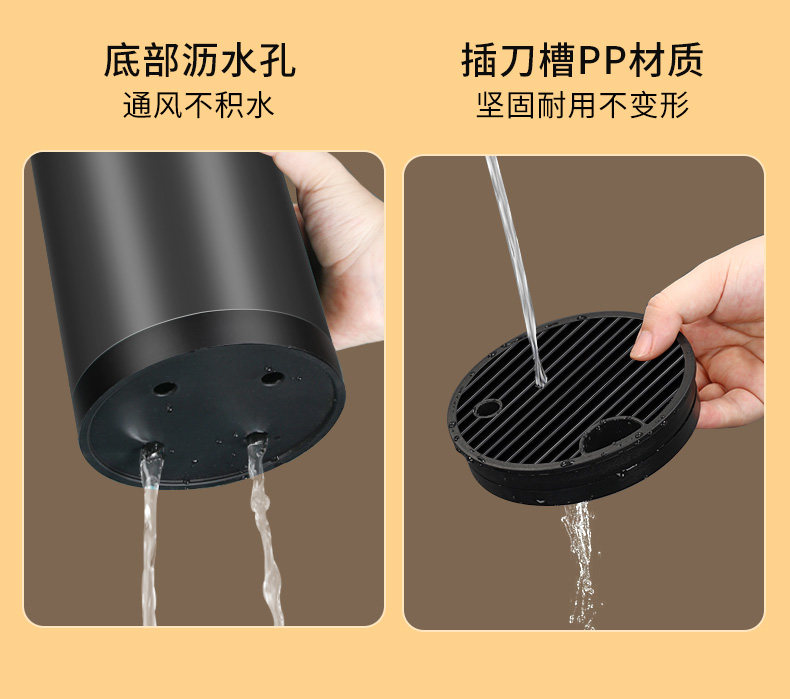 底部沥水孔
通风不积水

插刀槽PP材质
坚固耐用不变形