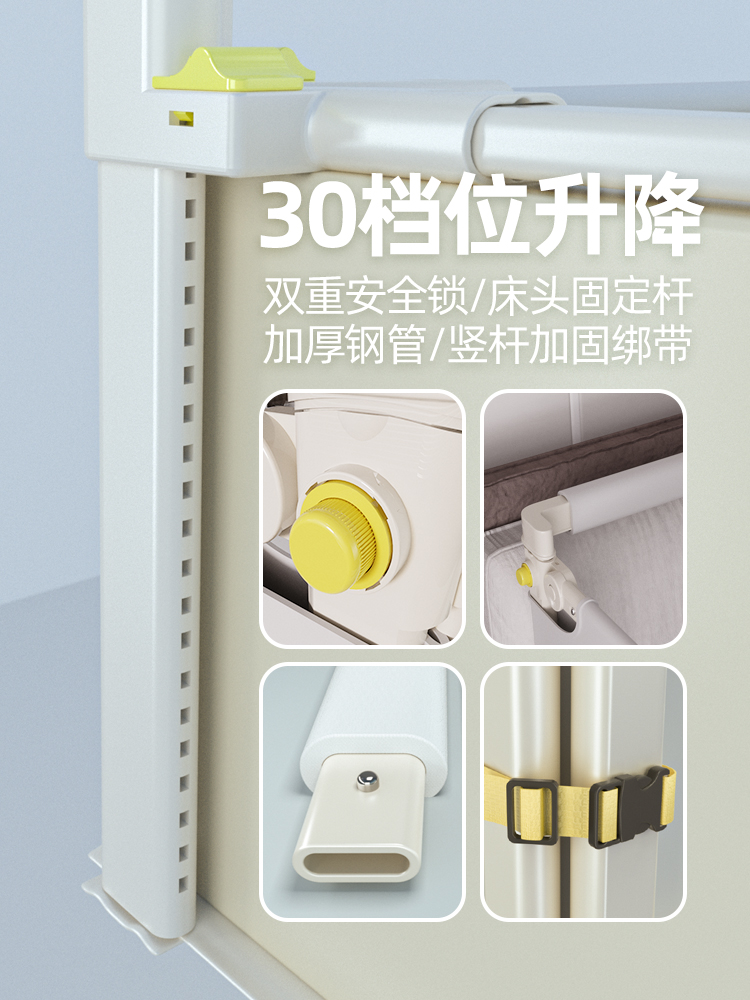 30档位升降

双重安全锁/床头固定杆
加厚钢管/竖杆加固绑带