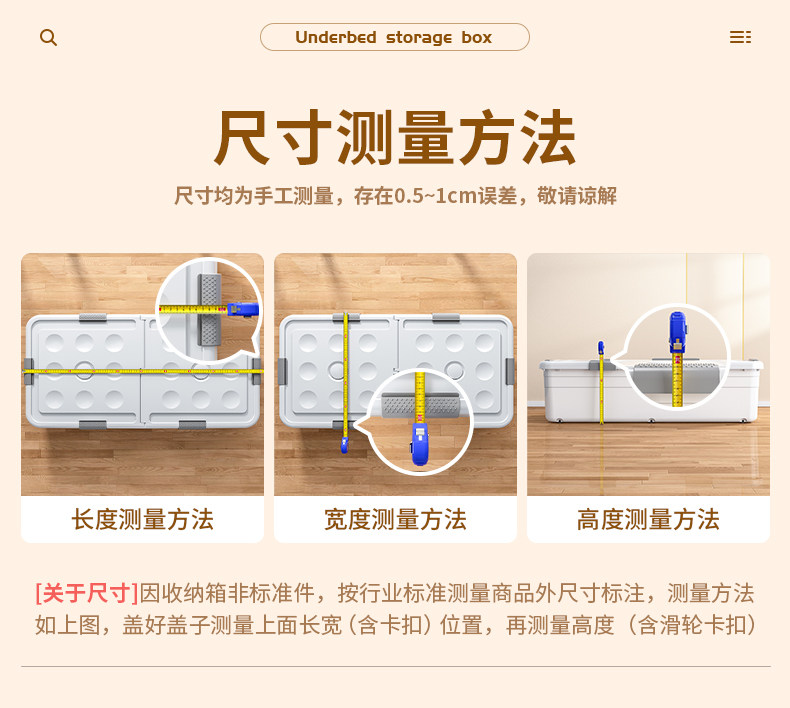 Underbed storage box

尺寸测量方法

尺寸均为手工测量，存在0.5~1cm误差，敬请谅解

长度测量方法

宽度测量方法

高度测量方法

[关于尺寸]因收纳箱非标准件，按行业标准测量商品外尺寸标注，测量方法如上图，盖好盖子测量上面长宽（含卡扣）位置，再测量高度（含滑轮卡扣）