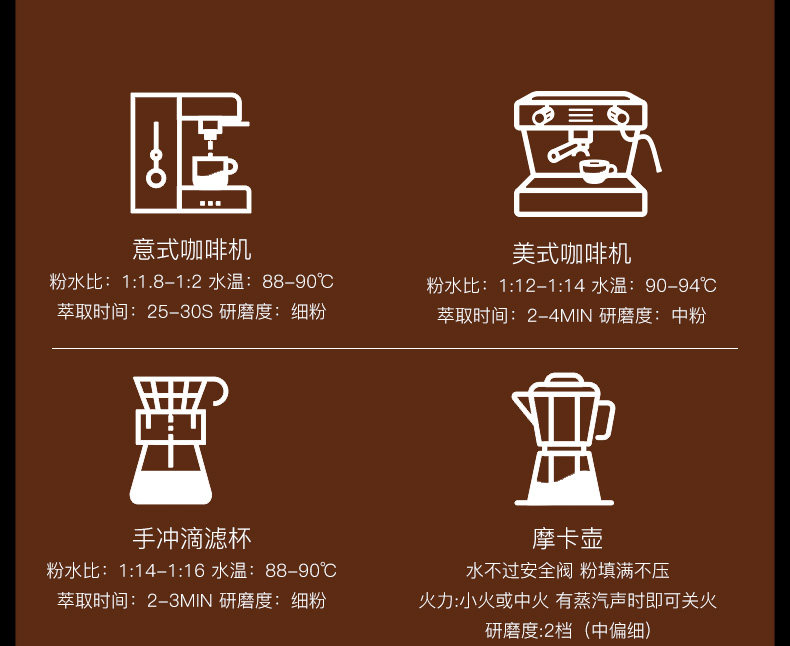 意式咖啡机
粉水比：1:1.8-1:2 水温：88-90℃
萃取时间：25-30S 研磨度：细粉

美式咖啡机
粉水比：1:12-1:14 水温：90-94℃
萃取时间：2-4MIN 研磨度：中粉

手冲滴滤杯
粉水比：1:14-1:16 水温：88-90℃
萃取时间：2-3MIN 研磨度：细粉

摩卡壶
水不过安全阀 粉填满不压
火力:小火或中火 有蒸汽声时即可关火
研磨度:2档（中偏细）