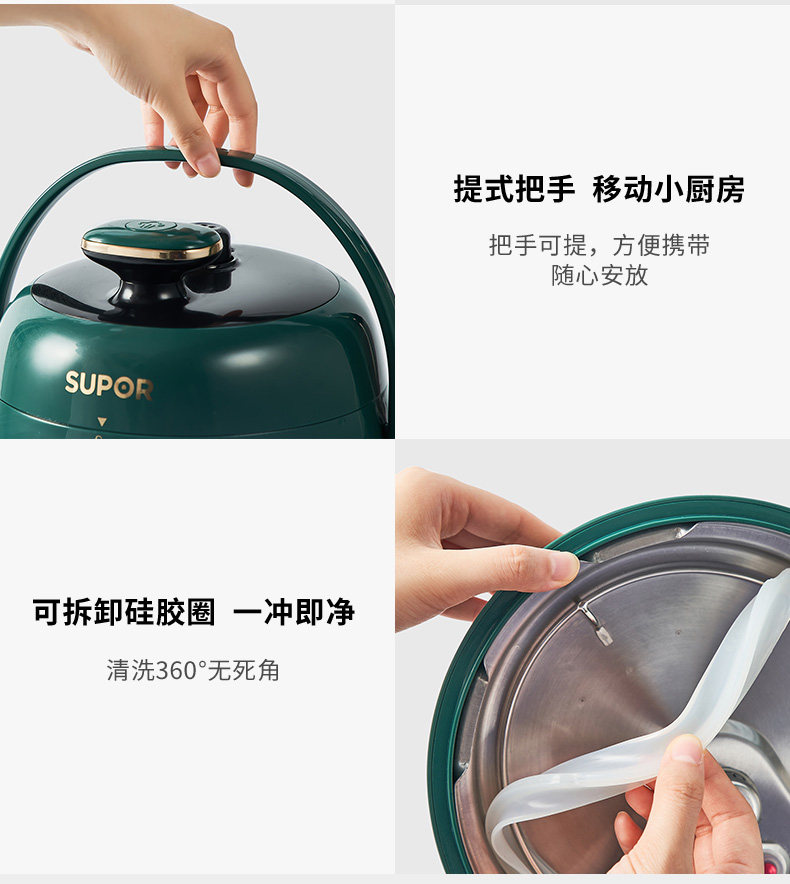 SUPOR

提式把手 移动小厨房

把手可提，方便携带
随心安放

可拆卸硅胶圈 一冲即净

清洗360°无死角