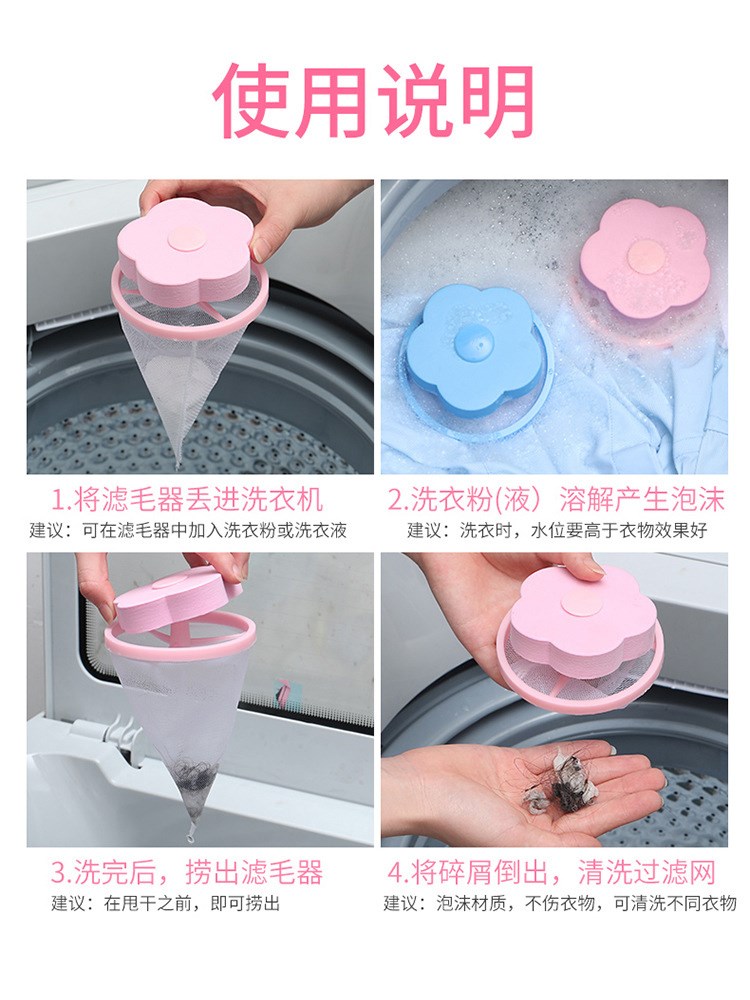 使用说明

1.将滤毛器丢进洗衣机
建议：可在滤毛器中加入洗衣粉或洗衣液

2.洗衣粉(液）溶解产生泡沫
建议：洗衣时，水位要高于衣物效果好

3.洗完后，捞出滤毛器
建议：在甩干之前，即可捞出

4.将碎屑倒出，清洗过滤网
建议：泡沫材质，不伤衣物，可清洗不同衣物